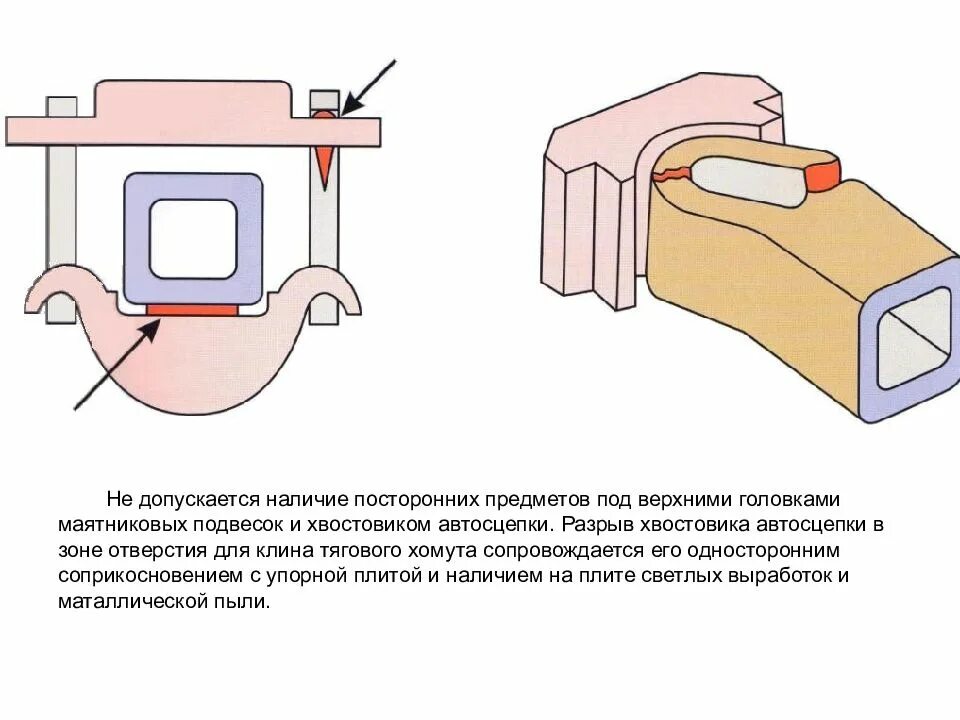 Не допускается наличие посторонних предметов под верхними головками маятниковых подвесок и хвостовиком автосцепки. Разрыв хвостовика автосцепки в зоне отверстия для клина тягового хомута сопровождается его односторонним соприкосновением с упорной плитой и наличием на плите светлых выработок и маталлической пыли.