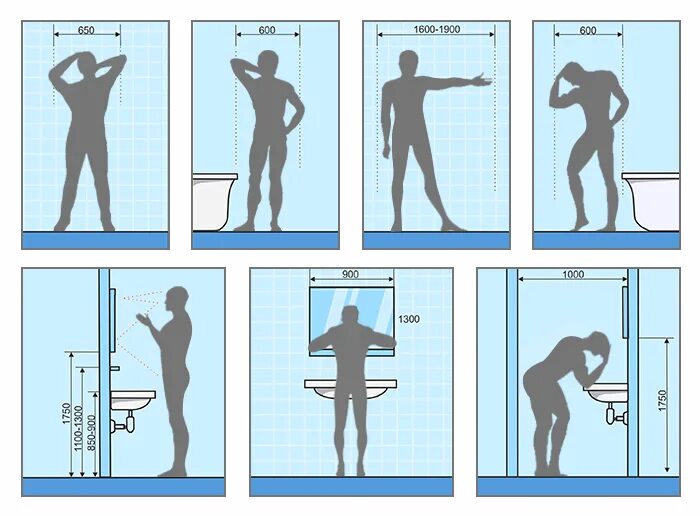 650

600

1600-1900

600

1750
1100-1300
850-900

900
1300

1000
1750