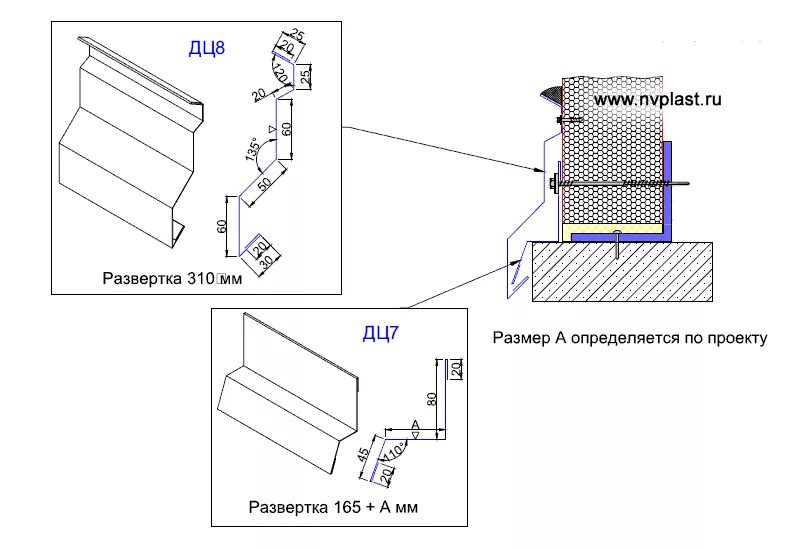 ДЦ8

25
20
25
120°
20
60
135°
50
60
20
30

Развертка 310 мм

www.nvplast.ru

ДЦ7

20
80
A
110°
45
20

Развертка 165 + А мм

Размер А определяется по проекту