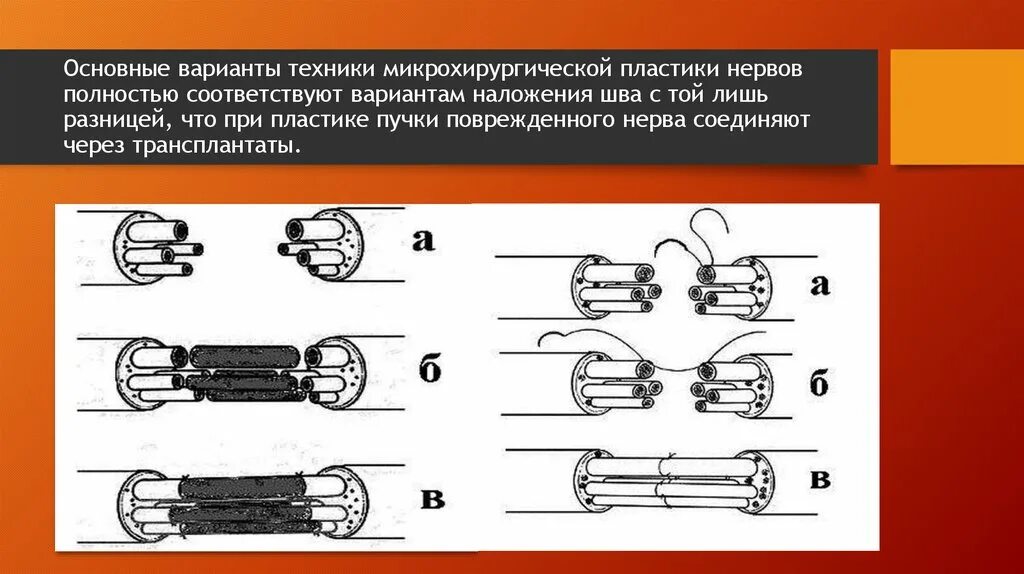 Основные варианты техники микрохирургической пластики нервов полностью соответствуют вариантам наложения шва с той лишь разницей, что при пластике пучки поврежденного нерва соединяют через трансплантаты.

а

б

в

а

б

в