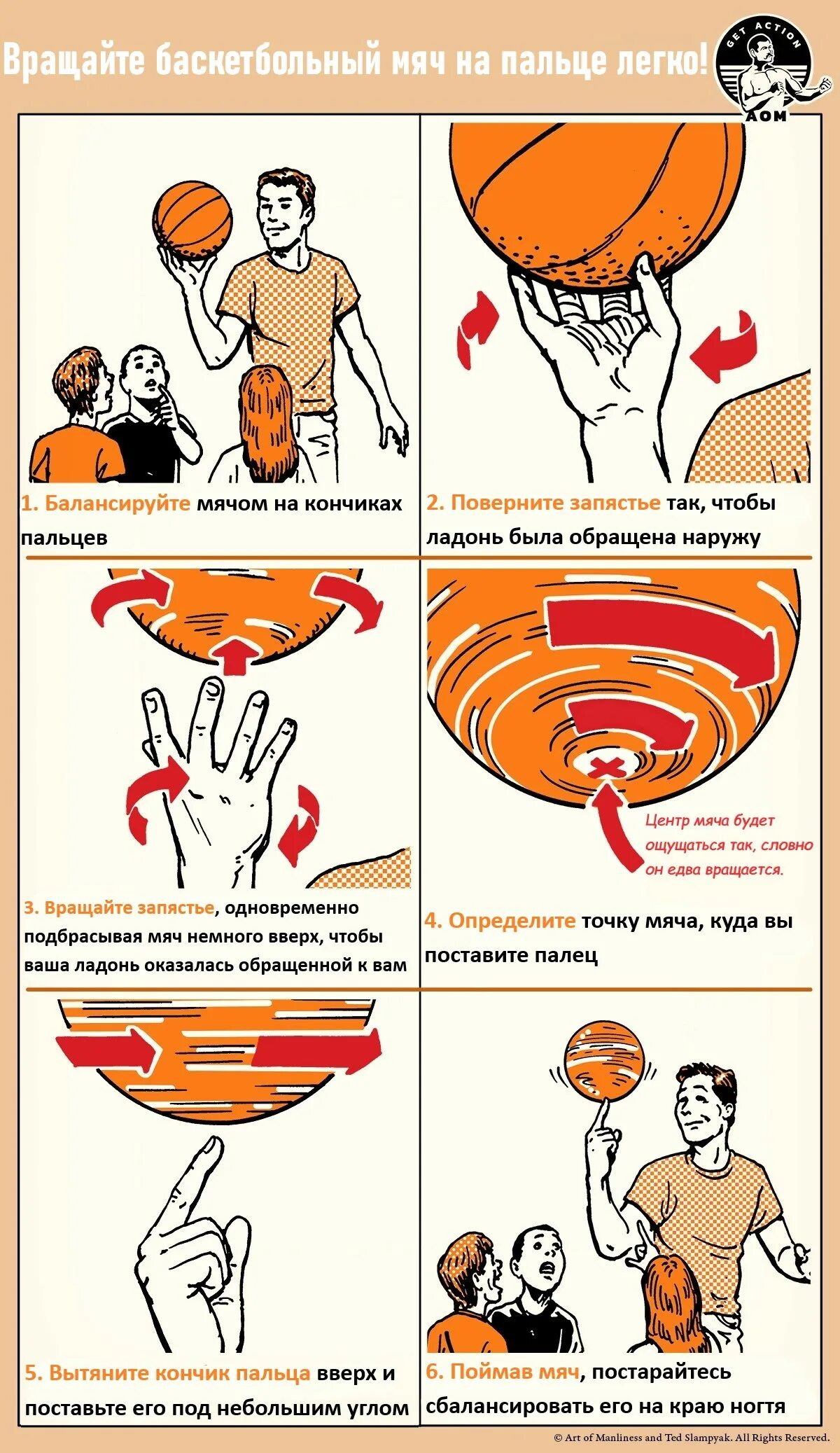 Вращайте баскетбольный мяч на пальце легко!

GET ACTION
AOM

1. Балансируйте мячом на кончиках пальцев

2. Поверните запястье так, чтобы ладонь была обращена наружу

3. Вращайте запястье, одновременно подбрасывая мяч немного вверх, чтобы ваша ладонь оказалась обращенной к вам

Центр мяча будет ощущаться так, словно он едва вращается.

4. Определите точку мяча, куда вы поставите палец

5. Вытяните кончик пальца вверх и поставьте его под небольшим углом

6. Поймав мяч, постарайтесь сбалансировать его на краю ногтя

© Art of Manliness and Ted Slampyak. All Rights Reserved.