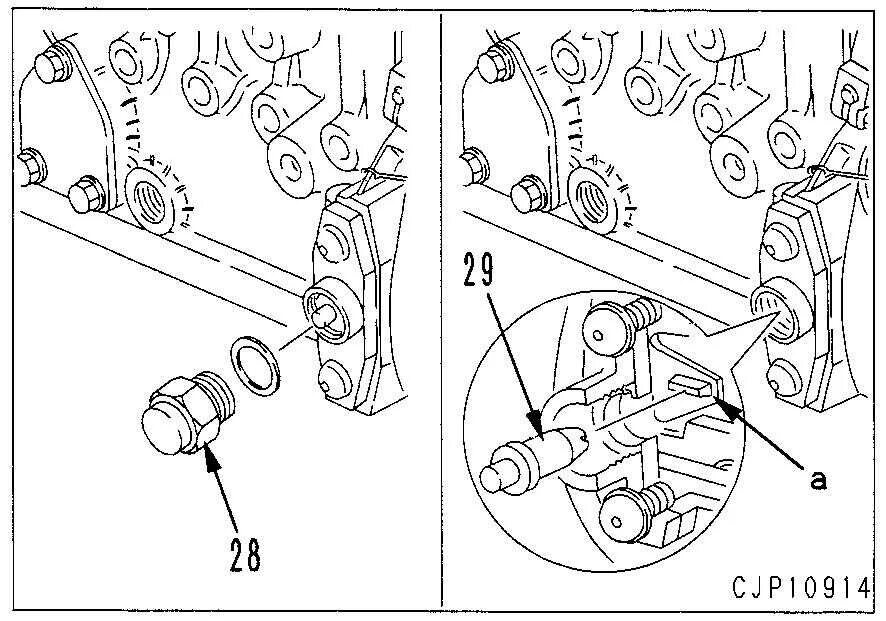 28

29

a

CJP10914