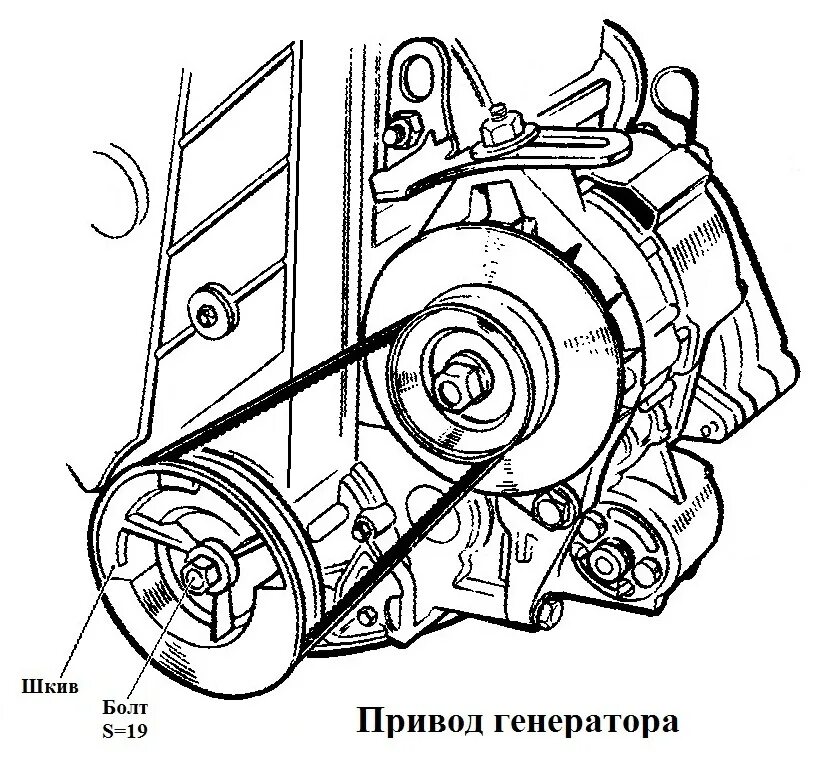 Шкив

Болт
S=19

Привод генератора