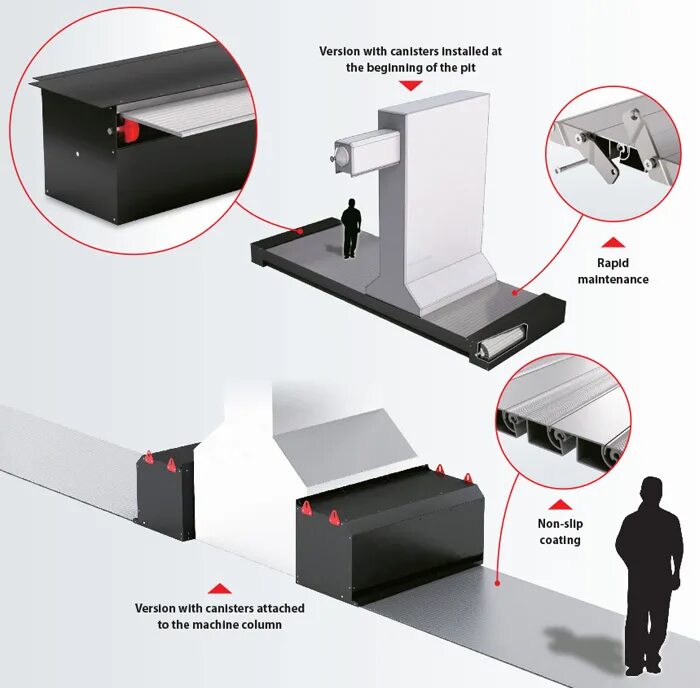 Version with canisters installed at the beginning of the pit

Rapid maintenance

Non-slip coating

Version with canisters attached to the machine column