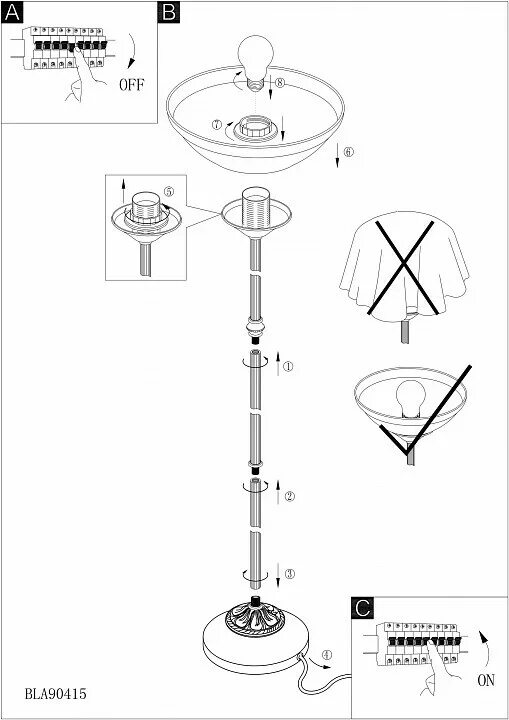 A

OFF

B

⑧

⑦

⑥

⑤

①

②

③

④

C

ON

BLA90415