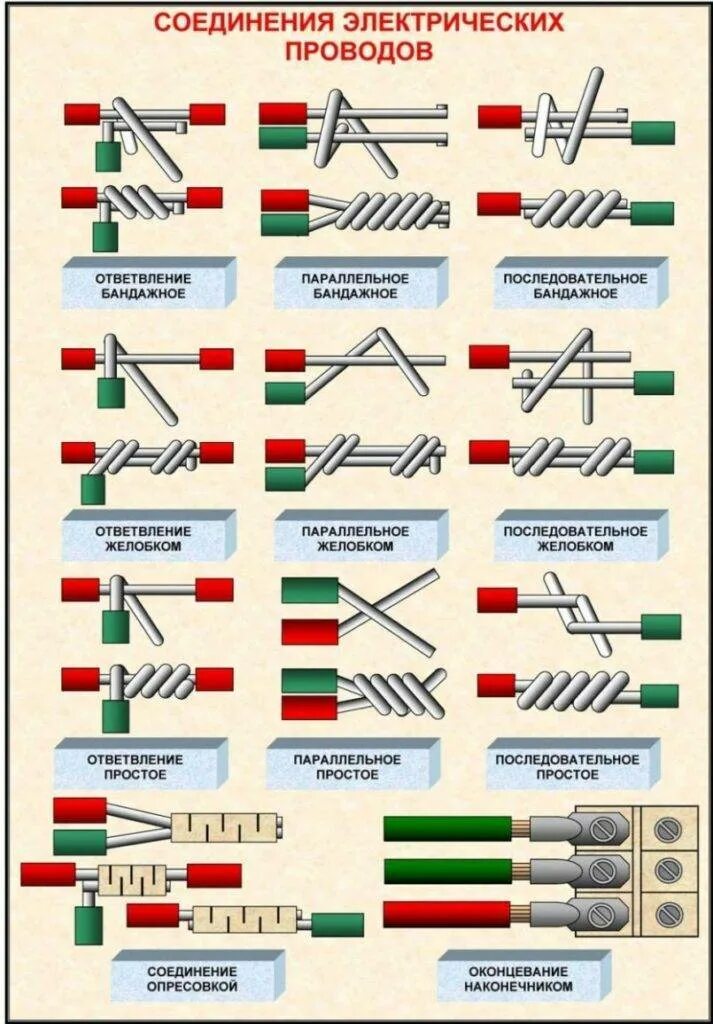 СОЕДИНЕНИЯ ЭЛЕКТРИЧЕСКИХ ПРОВОДОВ

ОТВЕТВЛЕНИЕ БАНДАЖНОЕ

ПАРАЛЛЕЛЬНОЕ БАНДАЖНОЕ

ПОСЛЕДОВАТЕЛЬНОЕ БАНДАЖНОЕ

ОТВЕТВЛЕНИЕ ЖЕЛОБКОМ

ПАРАЛЛЕЛЬНОЕ ЖЕЛОБКОМ

ПОСЛЕДОВАТЕЛЬНОЕ ЖЕЛОБКОМ

ОТВЕТВЛЕНИЕ ПРОСТОЕ

ПАРАЛЛЕЛЬНОЕ ПРОСТОЕ

ПОСЛЕДОВАТЕЛЬНОЕ ПРОСТОЕ

СОЕДИНЕНИЕ ОПРЕСОВКОЙ

ОКОНЦЕВАНИЕ НАКОНЕЧНИКОМ