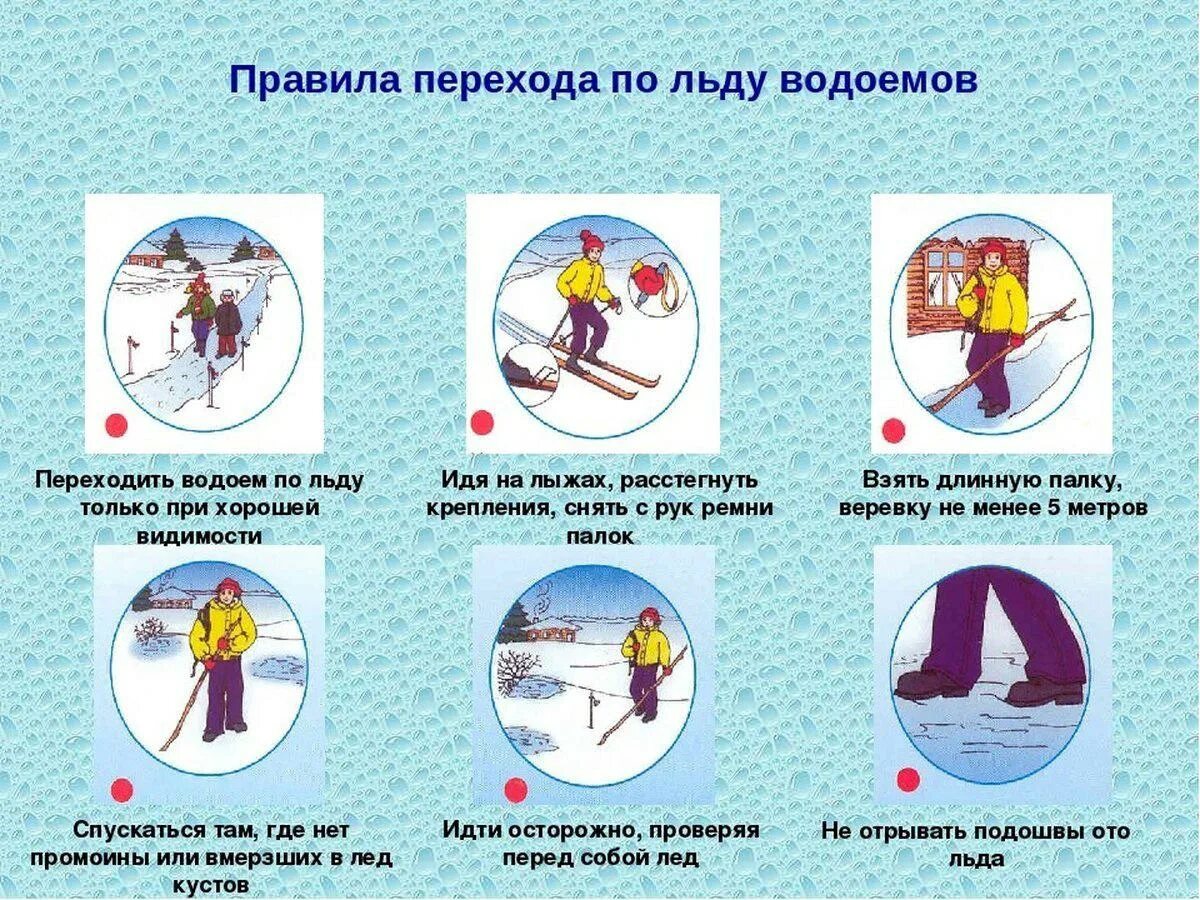 Правила перехода по льду водоемов

Переходить водоем по льду только при хорошей видимости

Идя на лыжах, расстегнуть крепления, снять с рук ремни палок

Взять длинную палку, веревку не менее 5 метров

Спускаться там, где нет промоины или вмерзших в лед кустов

Идти осторожно, проверяя перед собой лед

Не отрывать подошвы ото льда