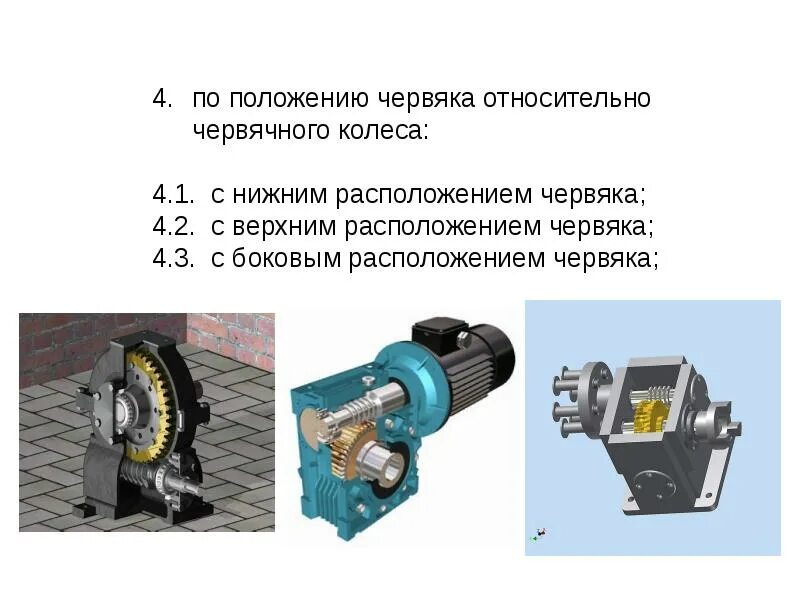 4. по положению червяка относительно червячного колеса:

4.1. с нижним расположением червяка;
4.2. с верхним расположением червяка;
4.3. с боковым расположением червяка;