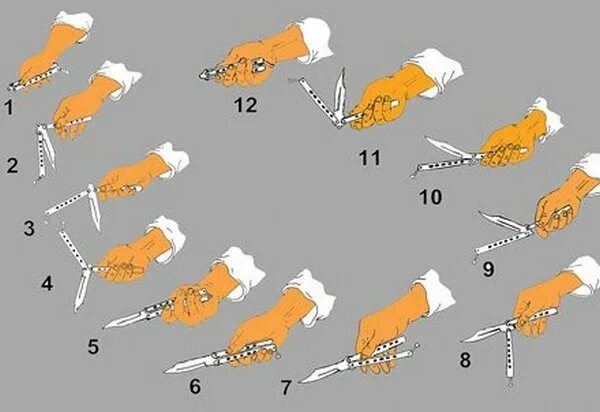 1
2
3
4
5
6
7
8
9
10
11
12