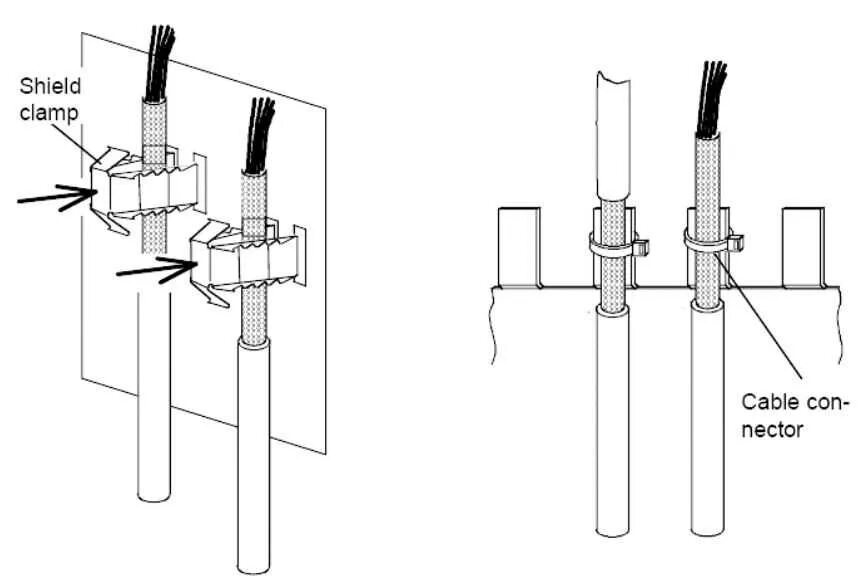 Shield clamp

Cable connector