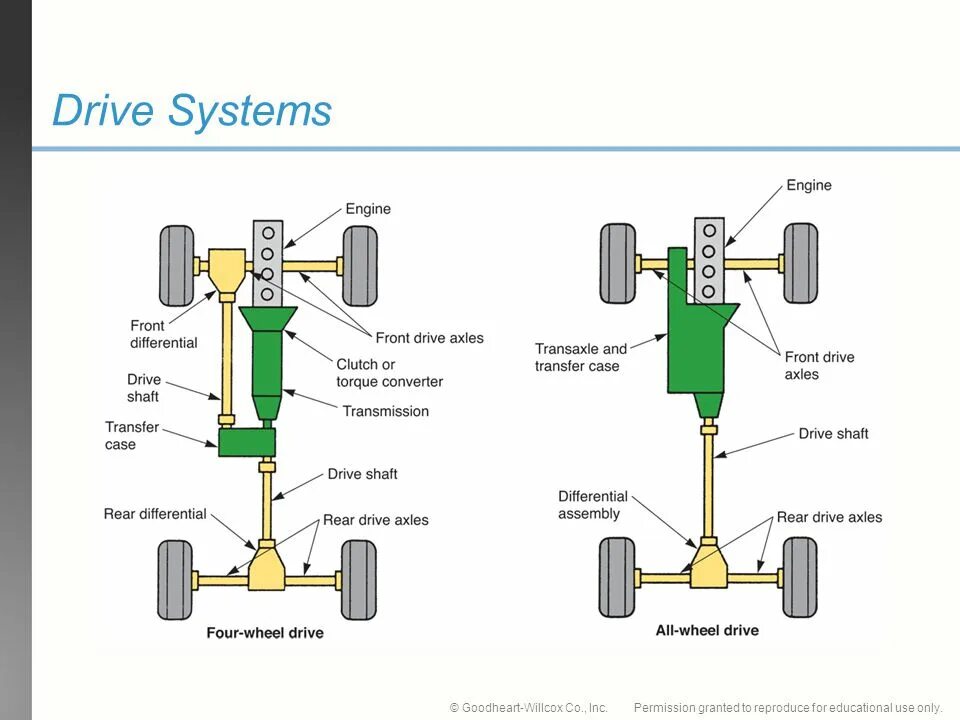 Drive Systems

Engine

Front differential

Front drive axles

Clutch or torque converter

Drive shaft

Transmission

Transfer case

Drive shaft

Rear differential

Rear drive axles

Four-wheel drive

Engine

Transaxle and transfer case

Front drive axles

Drive shaft

Differential assembly

Rear drive axles

All-wheel drive

© Goodheart-Willcox Co., Inc. Permission granted to reproduce for educational use only.