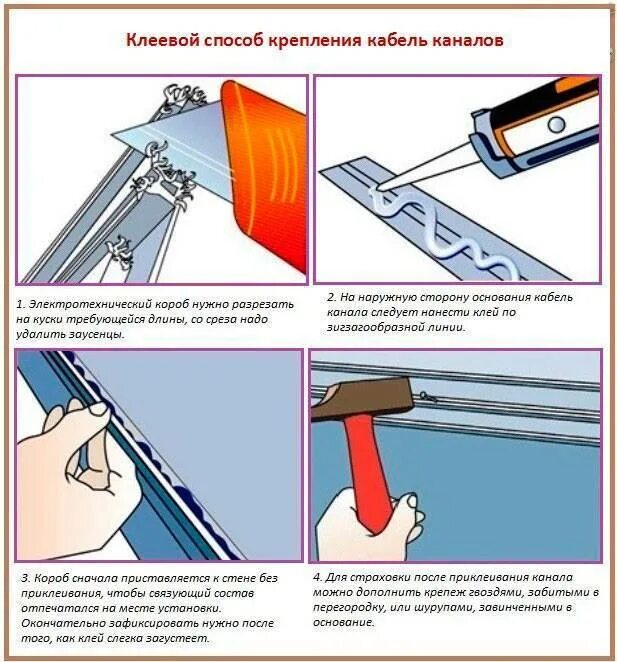 Клеевой способ крепления кабель каналов

1. Электротехнический короб нужно разрезать на куски требующейся длины, со среза надо удалить заусенцы.

2. На наружную сторону основания кабель канала следует нанести клей по зигзагообразной линии.

3. Короб сначала приставляется к стене без приклеивания, чтобы связующий состав отпечатался на месте установки. Окончательно зафиксировать нужно после того, как клей слегка загустеет.

4. Для страховки после приклеивания канала можно дополнить крепеж гвоздями, забитыми в перегородку, или шурупами, завинченными в основание.