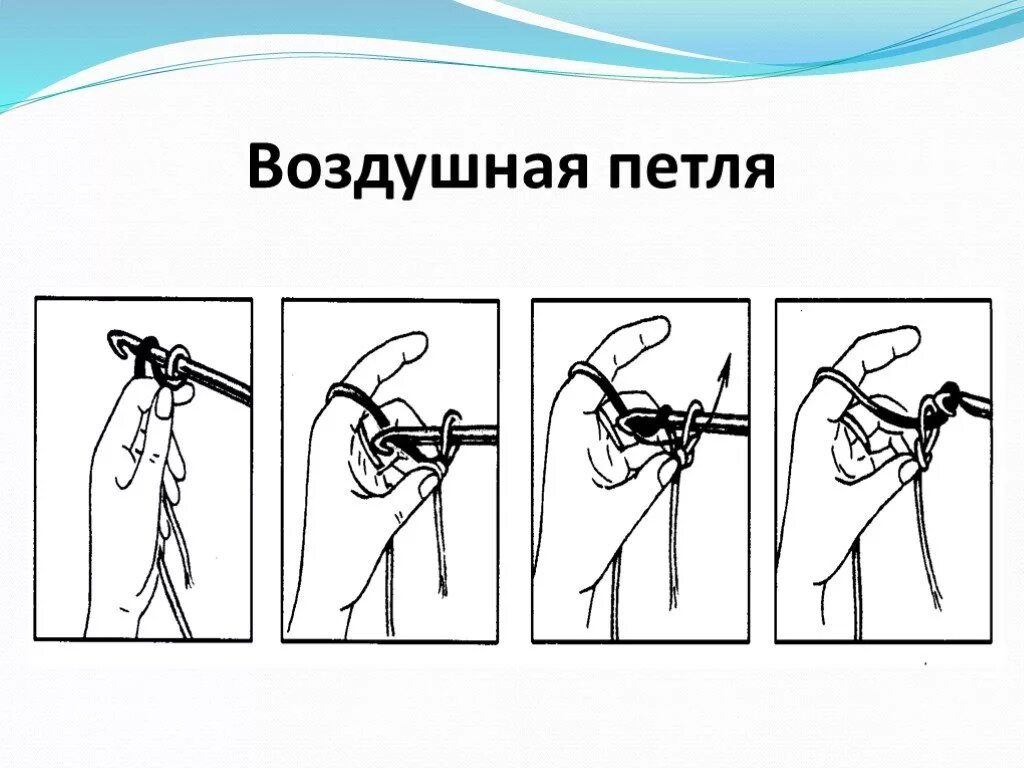 Воздушная петля