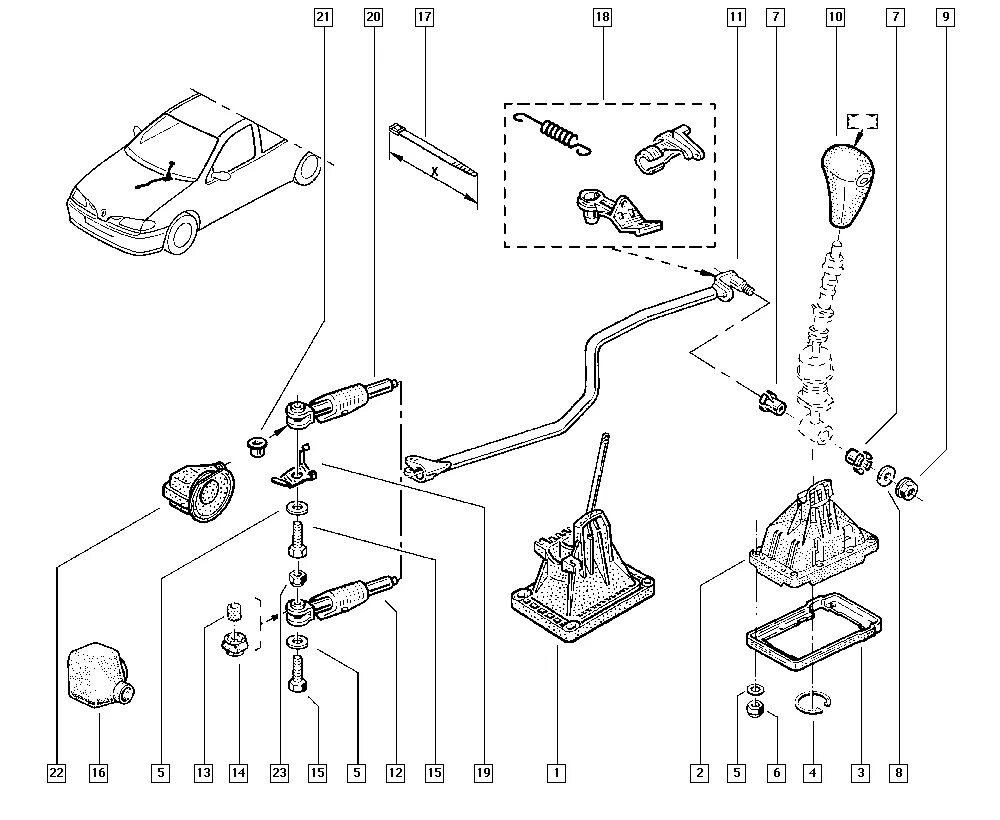 21
20
17
18
11
7
10
7
9

X

22
16
5
13
14
23
15
5
12
15
19
1
2
5
6
4
3
8