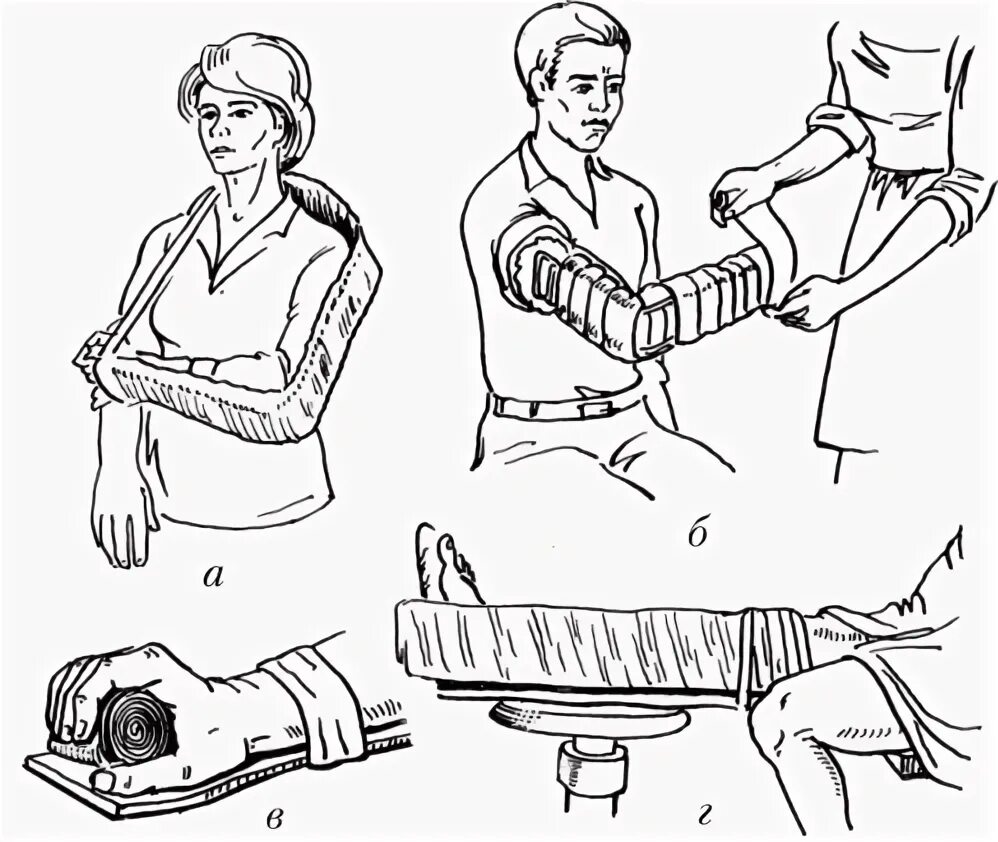 а

б

в

г