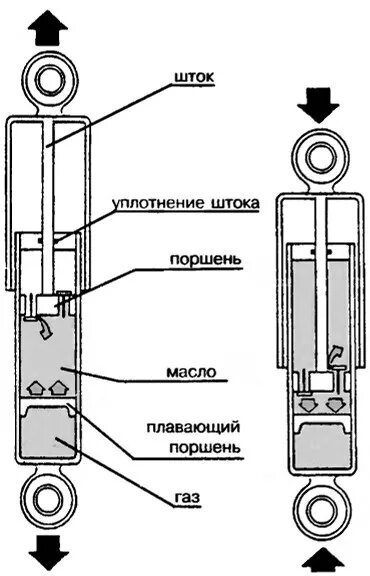 шток

уплотнение штока

поршень

масло

плавающий поршень

газ