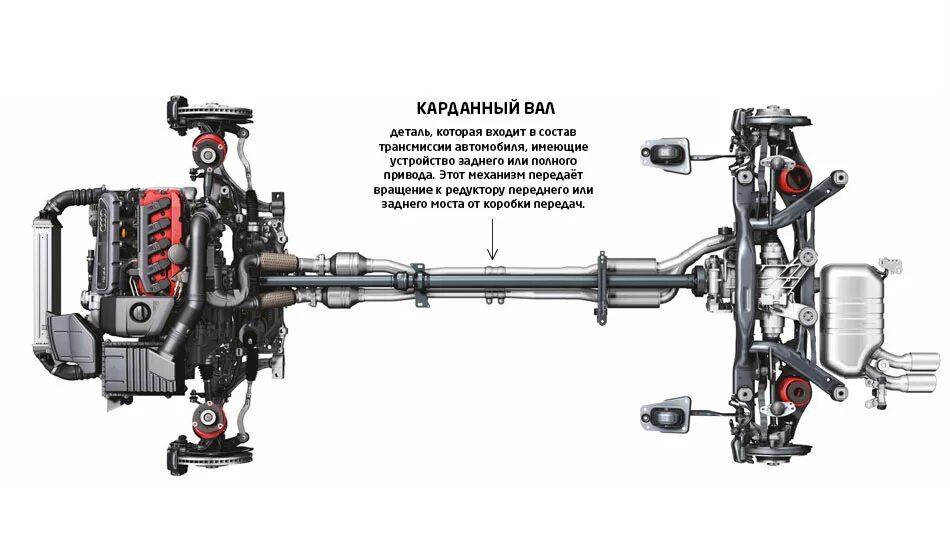 КАРДАННЫЙ ВАЛ

деталь, которая входит в состав трансмиссии автомобиля, имеющие устройство заднего или полного привода. Этот механизм передаёт вращение к редуктору переднего или заднего моста от коробки передач.