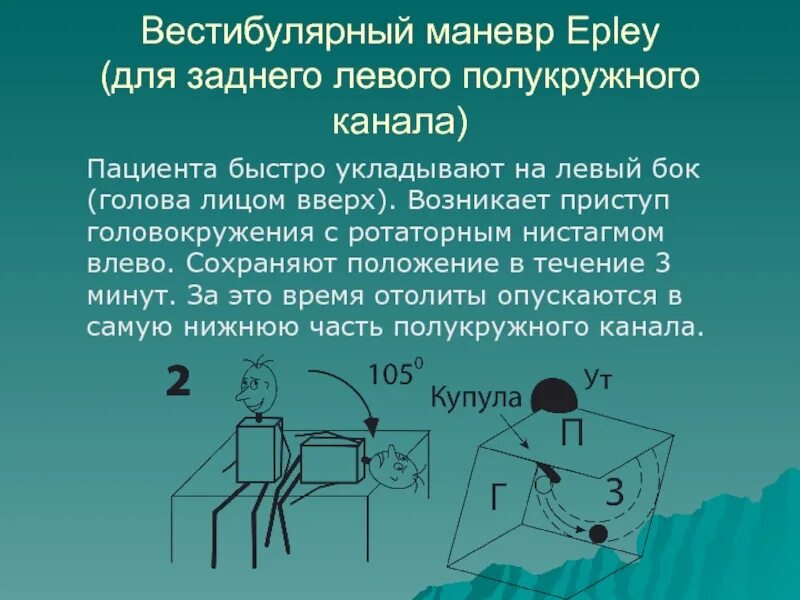 Вестибулярный маневр Epley (для заднего левого полукружного канала)

Пациента быстро укладывают на левый бок (голова лицом вверх). Возникает приступ головокружения с ротаторным нистагмом влево. Сохраняют положение в течение 3 минут. За это время отолиты опускаются в самую нижнюю часть полукружного канала.

2

$105^0$

Купула

Ут

П

Г

З