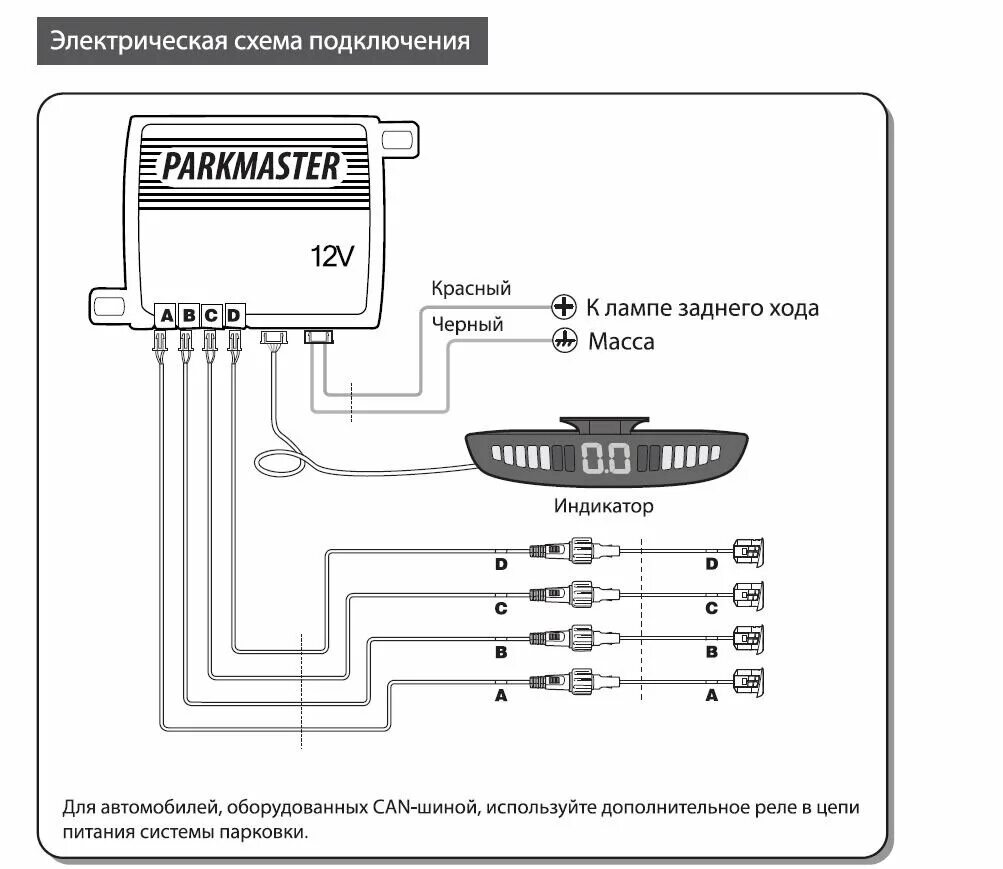 Электрическая схема подключения

PARKMASTER

12V

A B C D

Красный

К лампе заднего хода

Черный

Масса

0.0

Индикатор

D D

C C

B B

A A

Для автомобилей, оборудованных CAN-шиной, используйте дополнительное реле в цепи питания системы парковки.