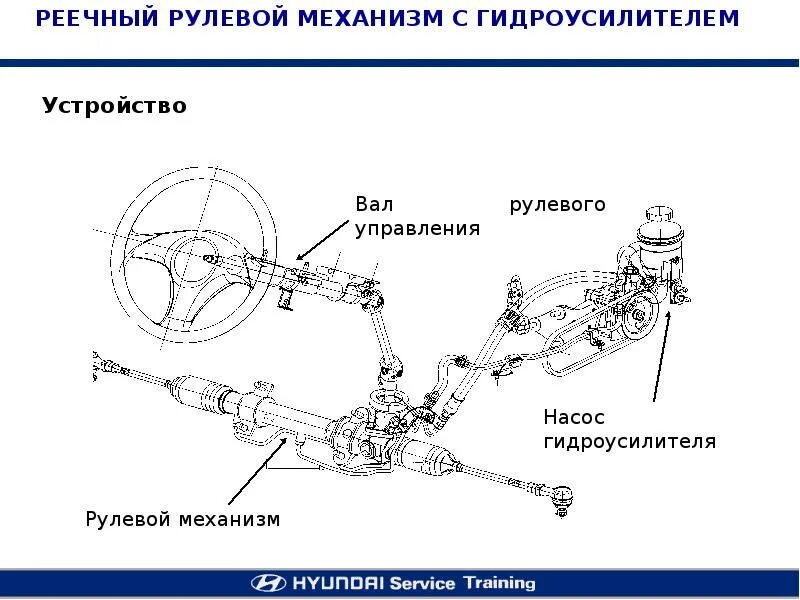 РЕЕЧНЫЙ РУЛЕВОЙ МЕХАНИЗМ С ГИДРОУСИЛИТЕЛЕМ

Устройство

Вал рулевого управления

Насос гидроусилителя

Рулевой механизм

HYUNDAI Service Training