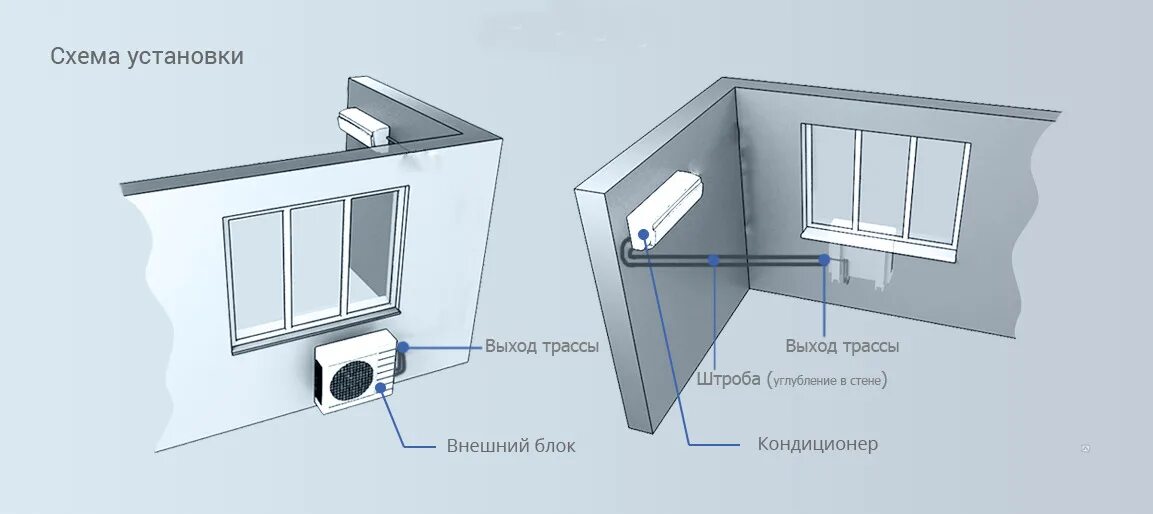 Схема установки

Выход трассы

Внешний блок

Выход трассы

Штроба (углубление в стене)

Кондиционер