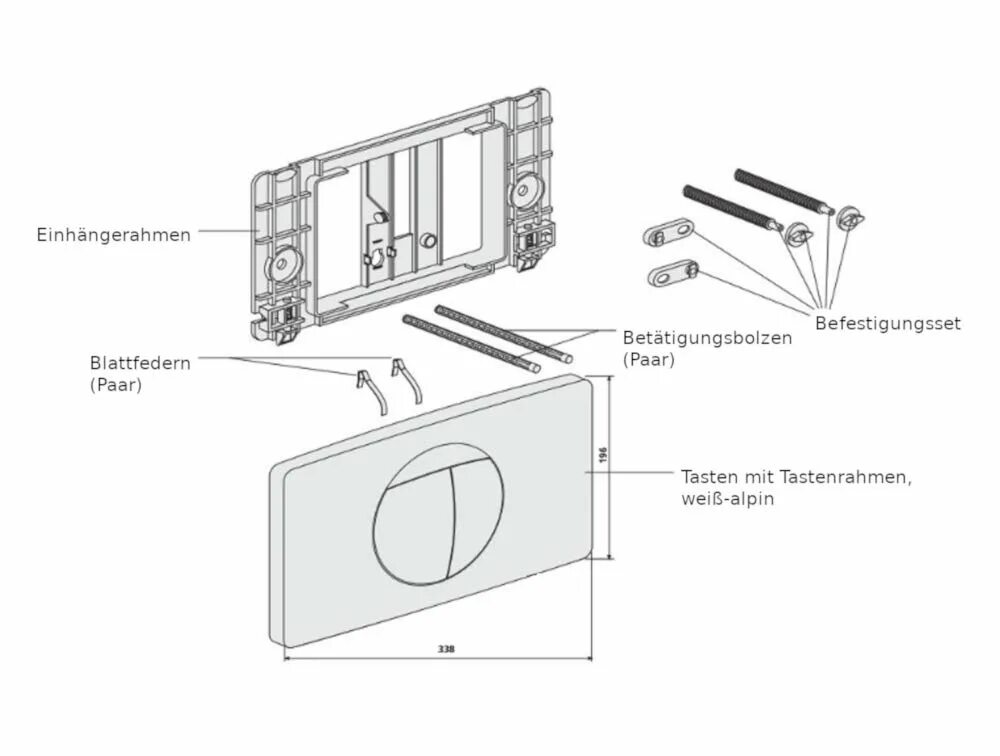 Einhängerahmen

Befestigungsset

Betätigungsbolzen (Paar)

Blattfedern (Paar)

196

Tasten mit Tastenrahmen, weiß-alpin

338