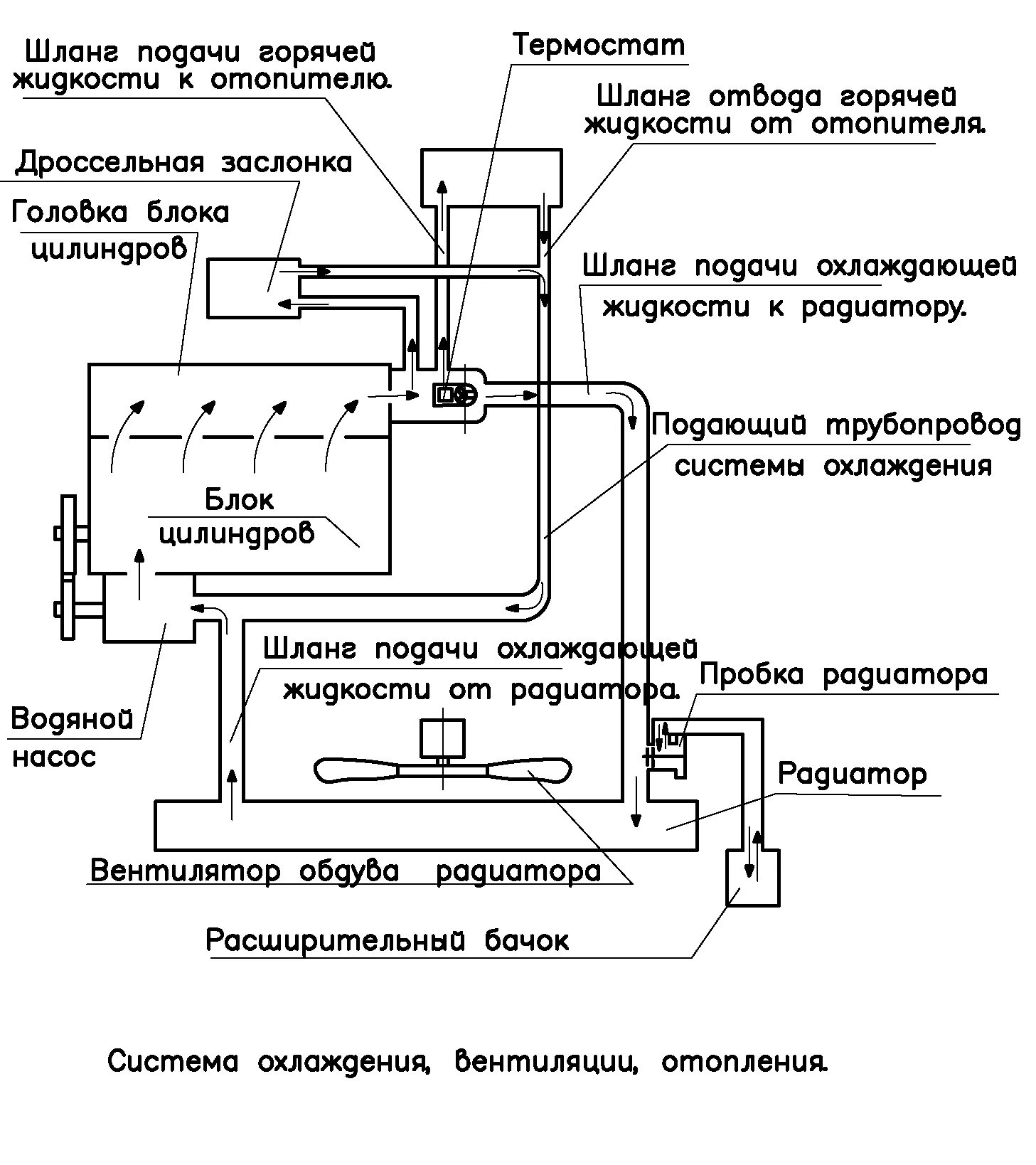 Шланг подачи горячей жидкости к отопителю.

Термостат

Шланг отвода горячей жидкости от отопителя.

Дроссельная заслонка

Головка блока цилиндров

Шланг подачи охлаждающей жидкости к радиатору.

Подающий трубопровод системы охлаждения

Блок цилиндров

Шланг подачи охлаждающей жидкости от радиатора.

Пробка радиатора

Водяной насос

Радиатор

Вентилятор обдува радиатора

Расширительный бачок

Система охлаждения, вентиляции, отопления.