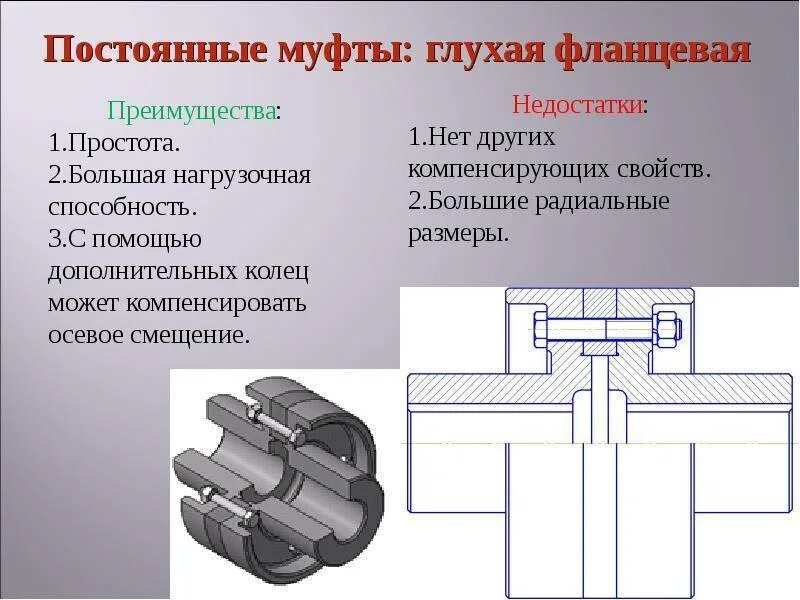 Постоянные муфты: глухая фланцевая

Преимущества:
1.Простота.
2.Большая нагрузочная способность.
3.С помощью дополнительных колец может компенсировать осевое смещение.

Недостатки:
1.Нет других компенсирующих свойств.
2.Большие радиальные размеры.