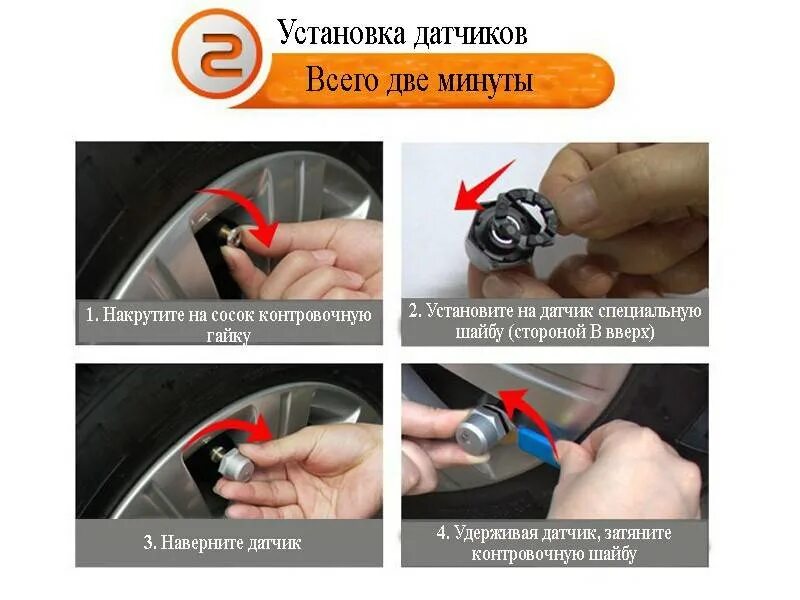 2

Установка датчиков

Всего две минуты

1. Накрутите на сосок контровочную гайку

2. Установите на датчик специальную шайбу (стороной В вверх)

3. Наверните датчик

4. Удерживая датчик, затяните контровочную шайбу