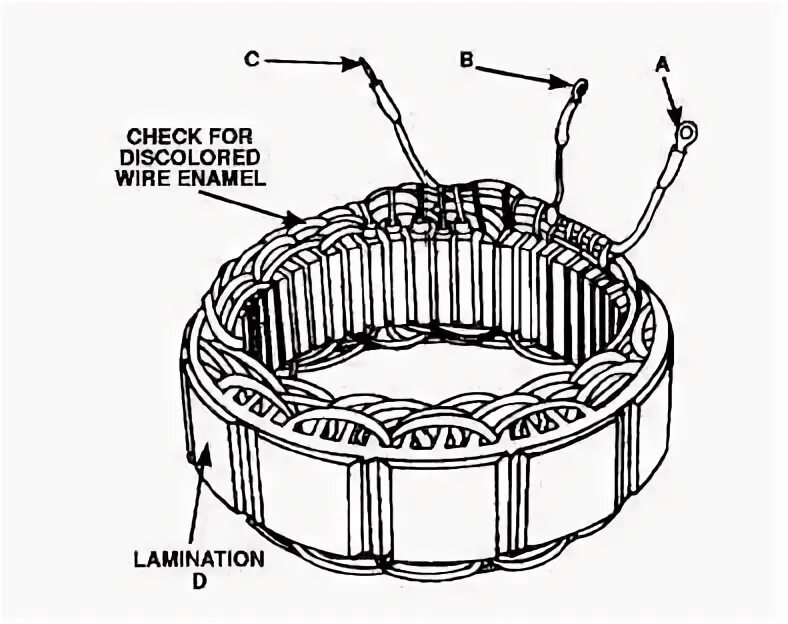 C

B

A

CHECK FOR DISCOLORED WIRE ENAMEL

LAMINATION D