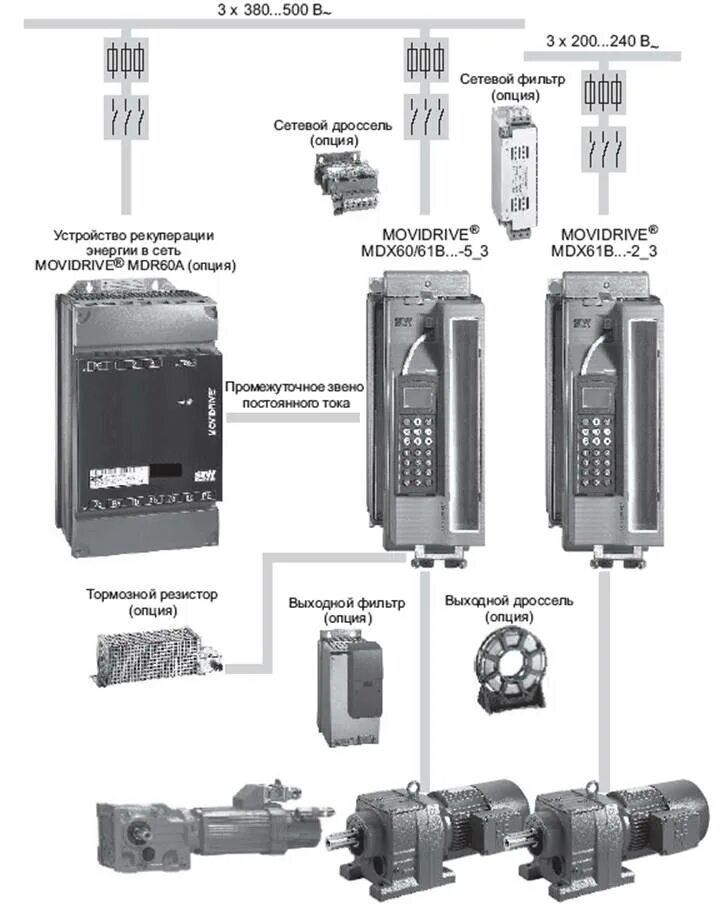 3 x 380...500 В~

3 x 200...240 В~

Сетевой фильтр (опция)

Сетевой дроссель (опция)

Устройство рекуперации энергии в сеть MOVIDRIVE® MDR60A (опция)

MOVIDRIVE® MDX60/61B...-5_3

MOVIDRIVE® MDX61B...-2_3

MOVIDRIVE

Промежуточное звено постоянного тока

Тормозной резистор (опция)

Выходной фильтр (опция)

Выходной дроссель (опция)