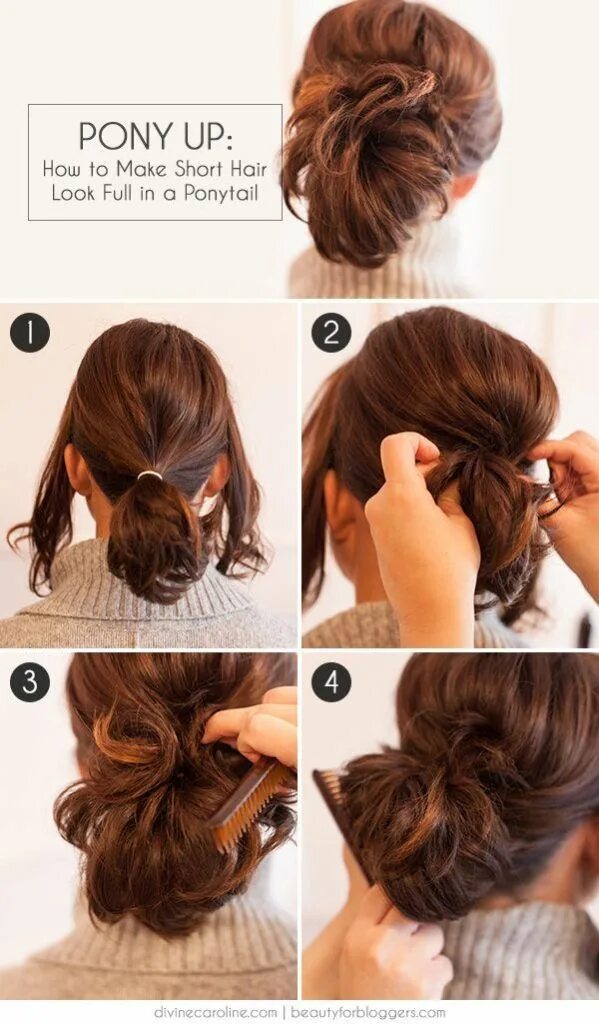 PONY UP:
How to Make Short Hair Look Full in a Ponytail

1

2

3

4

divinecaroline.com | beautyforbloggers.com