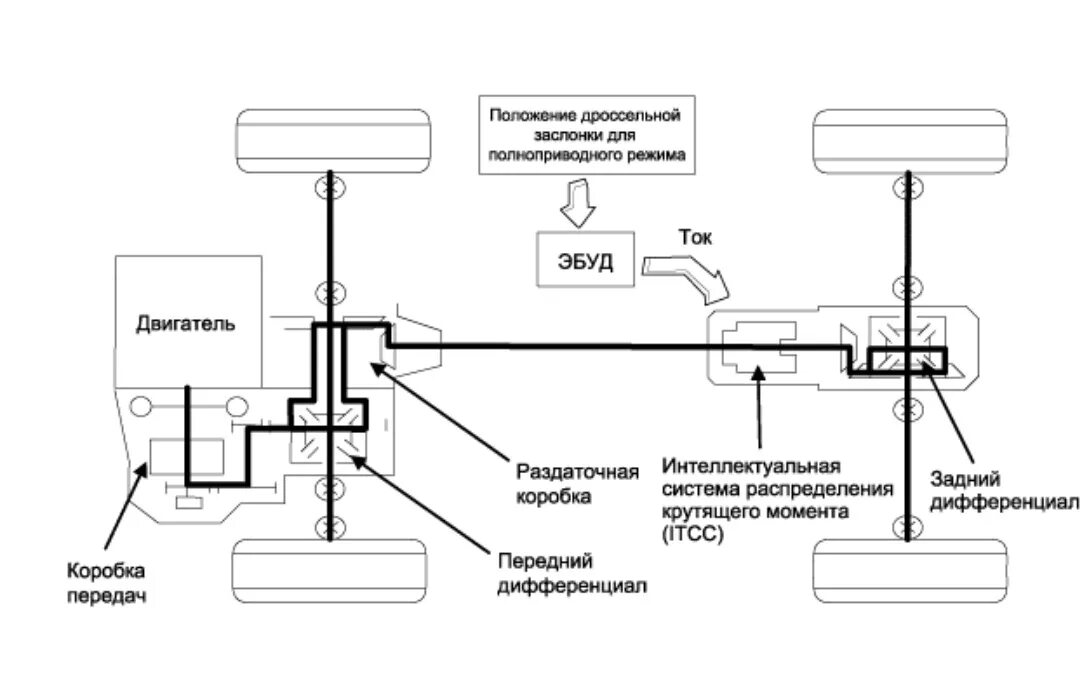 Положение дроссельной заслонки для полноприводного режима

ЭБУД

Ток

Двигатель

Раздаточная коробка

Интеллектуальная система распределения крутящего момента (ITCC)

Задний дифференциал

Коробка передач

Передний дифференциал