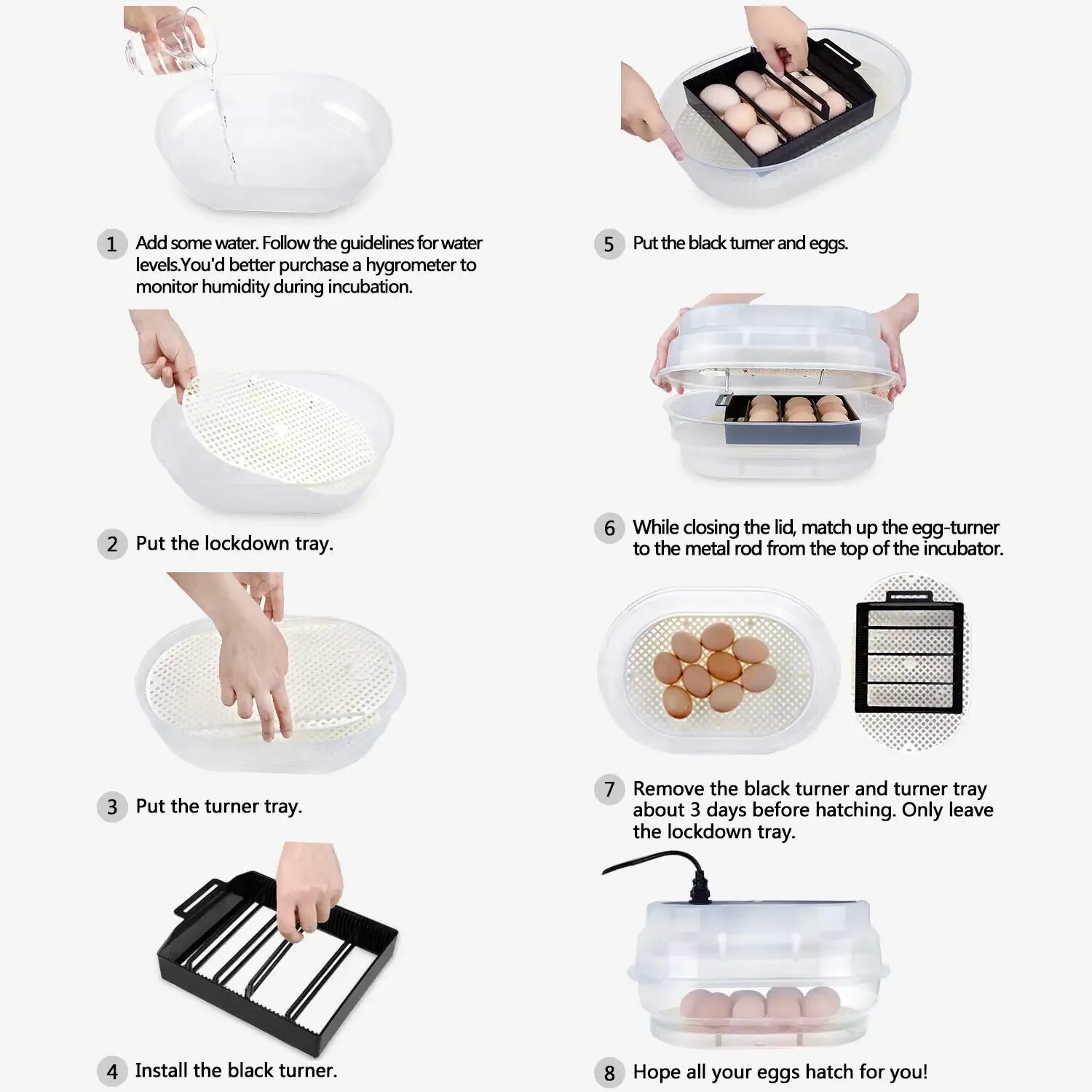 1 Add some water. Follow the guidelines for water levels.You'd better purchase a hygrometer to monitor humidity during incubation.

2 Put the lockdown tray.

3 Put the turner tray.

4 Install the black turner.

5 Put the black turner and eggs.

6 While closing the lid, match up the egg-turner to the metal rod from the top of the incubator.

7 Remove the black turner and turner tray about 3 days before hatching. Only leave the lockdown tray.

8 Hope all your eggs hatch for you!