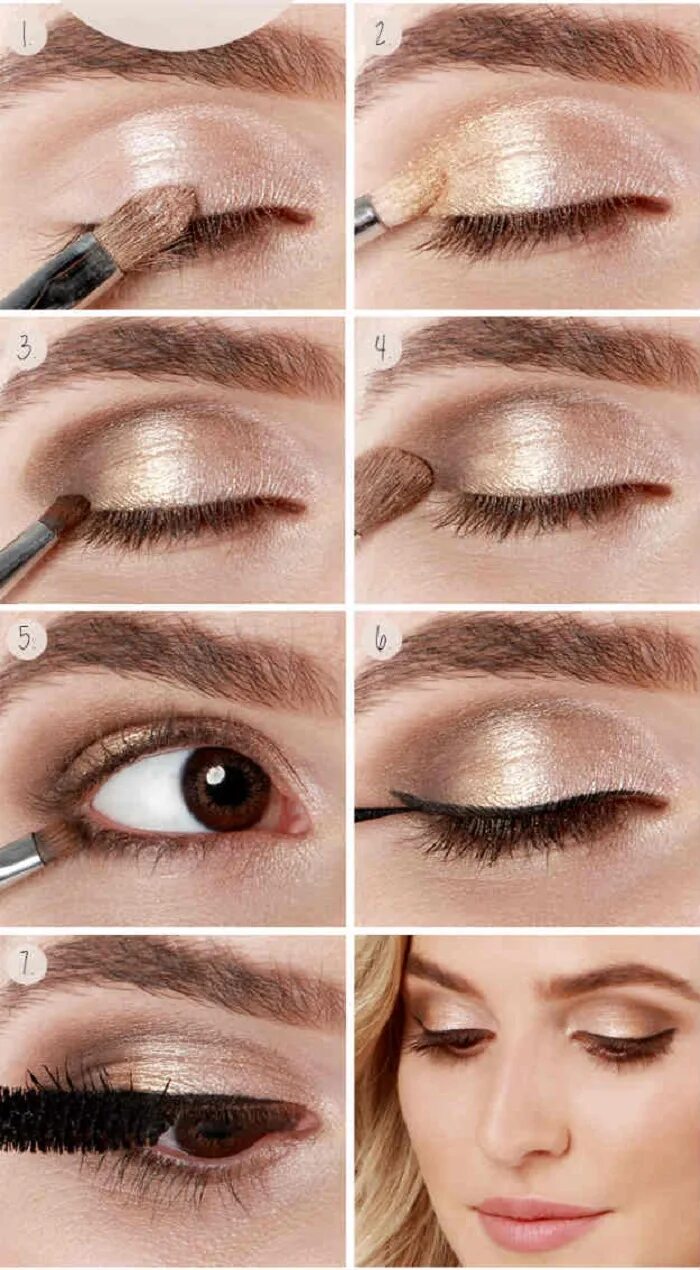 1.

2.

3.

4.

5.

6.

7.