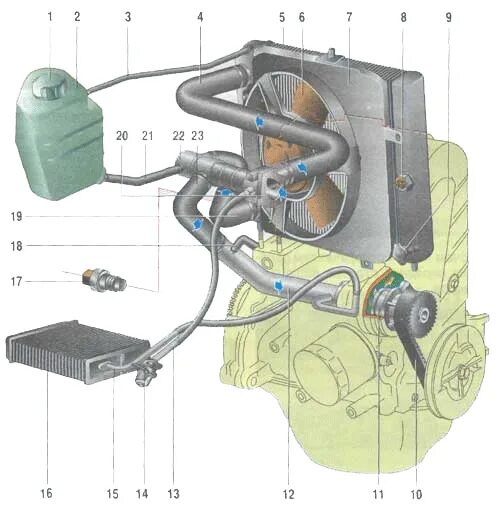 1 2 3 4 5 6 7 8 9

20 21 22 23

19

18

17

16 15 14 13 12 11 10