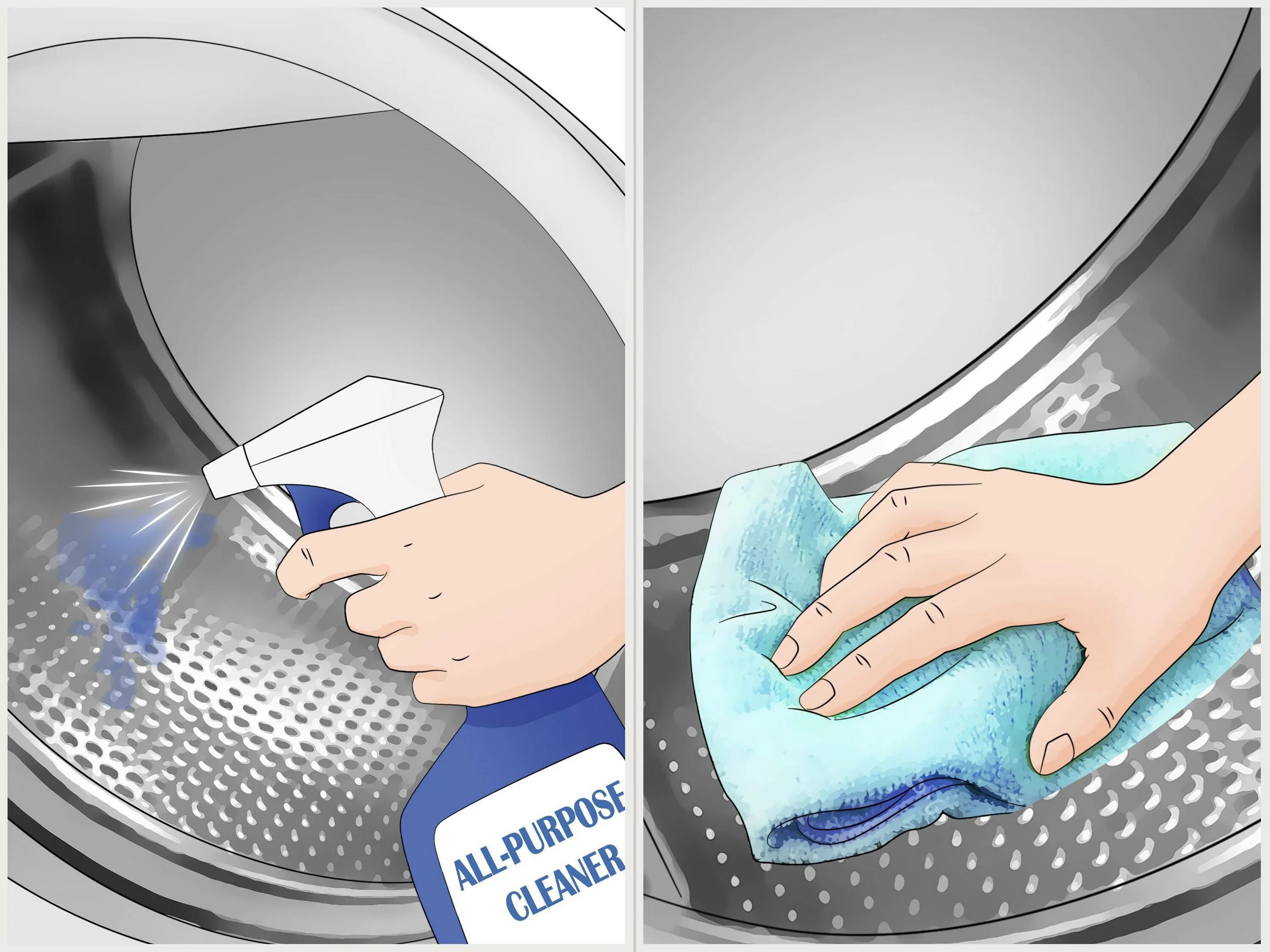 ALL-PURPOSE CLEANER