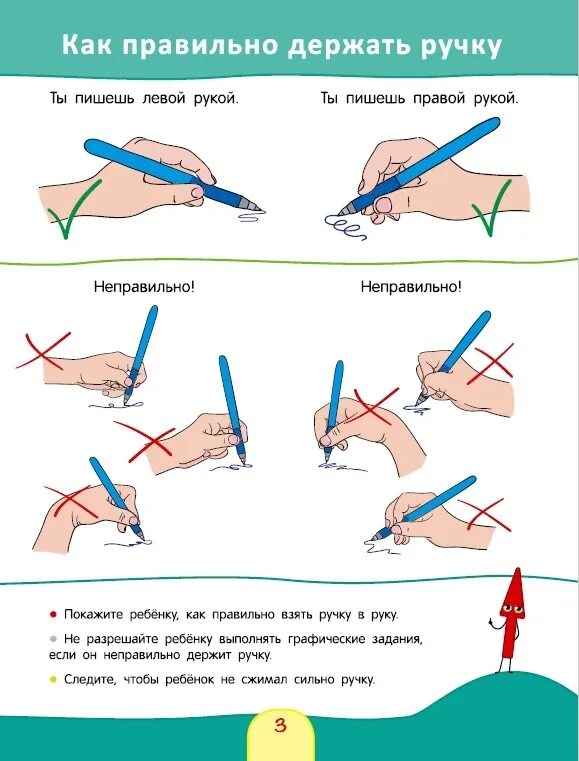 Как правильно держать ручку

Ты пишешь левой рукой.

Ты пишешь правой рукой.

Неправильно!

Неправильно!

• Покажите ребёнку, как правильно взять ручку в руку.

• Не разрешайте ребёнку выполнять графические задания, если он неправильно держит ручку.

• Следите, чтобы ребёнок не сжимал сильно ручку.

3