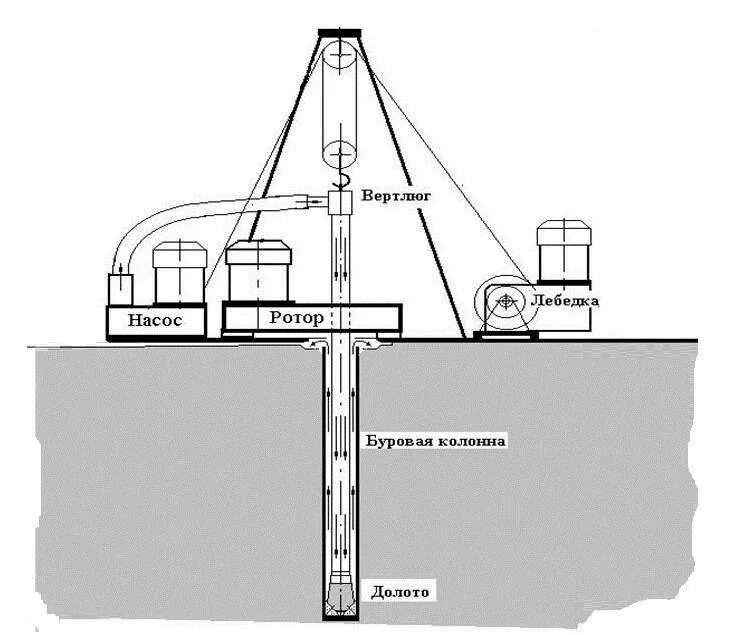 Вертлюг

Насос

Ротор

Лебедка

Буровая колонна

Долото