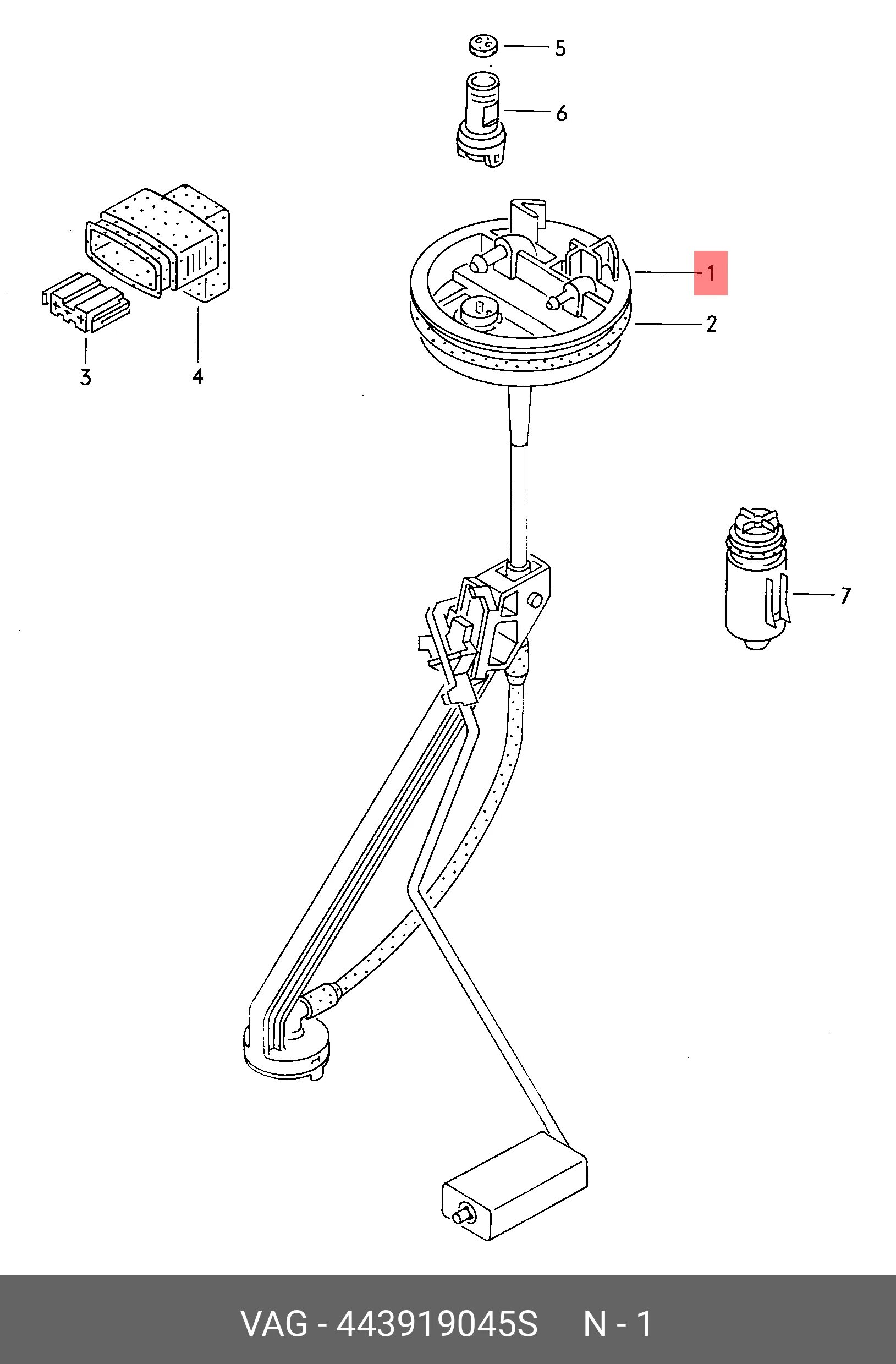 5
6
1
2
3
4
7
VAG - 443919045S N - 1