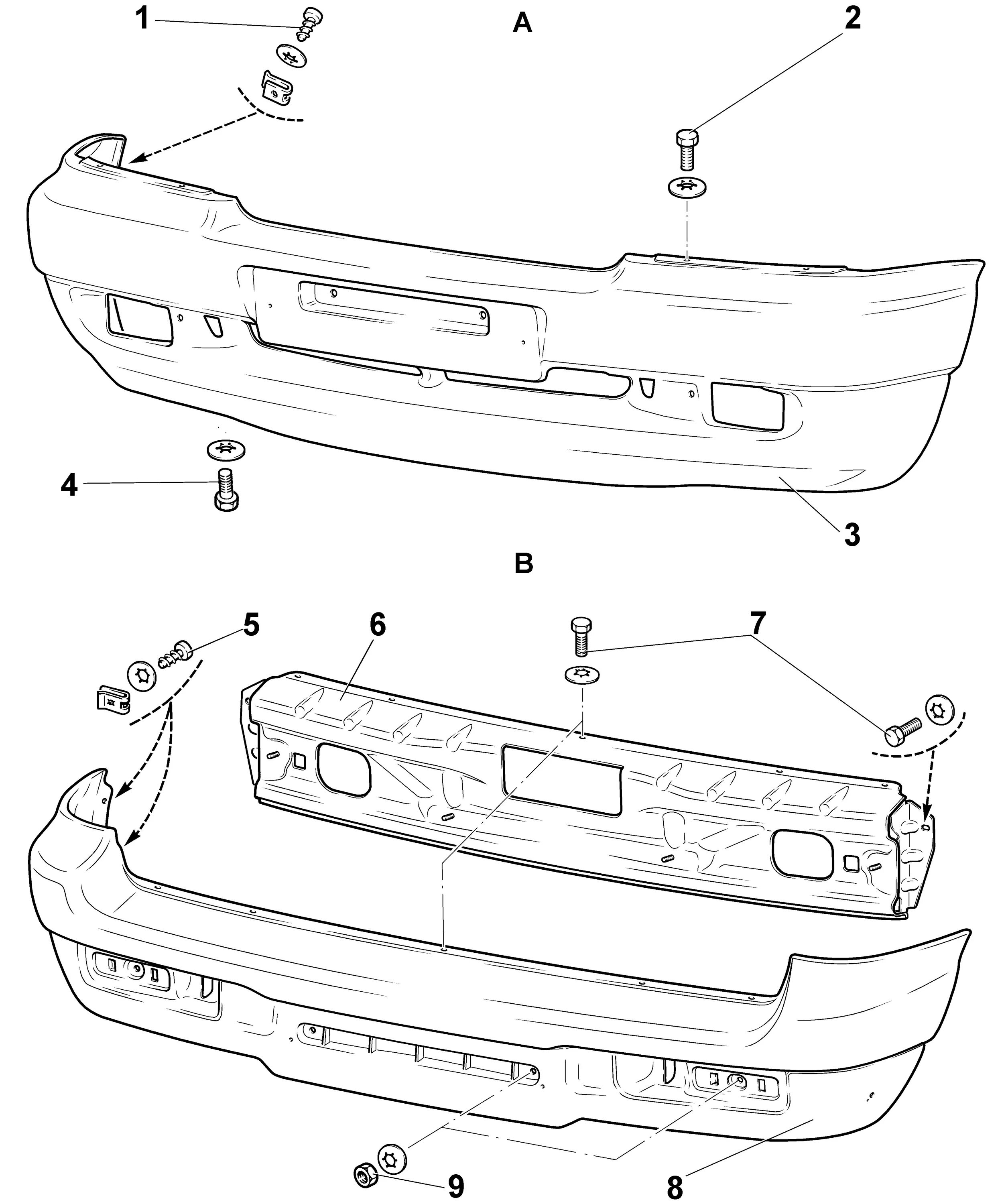 1
A
2
4
3
B
5
6
7
9
8