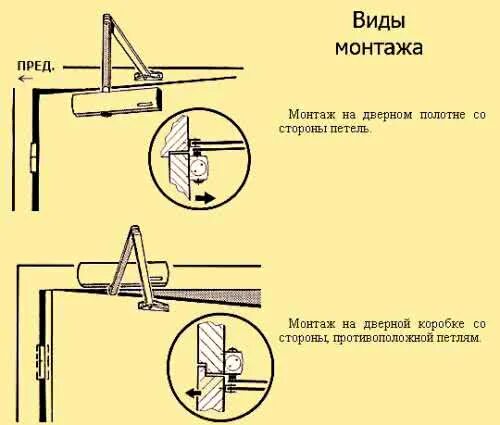 Виды монтажа

ПРЕД.

Монтаж на дверном полотне со стороны петель.

Монтаж на дверной коробке со стороны, противоположной петлям.