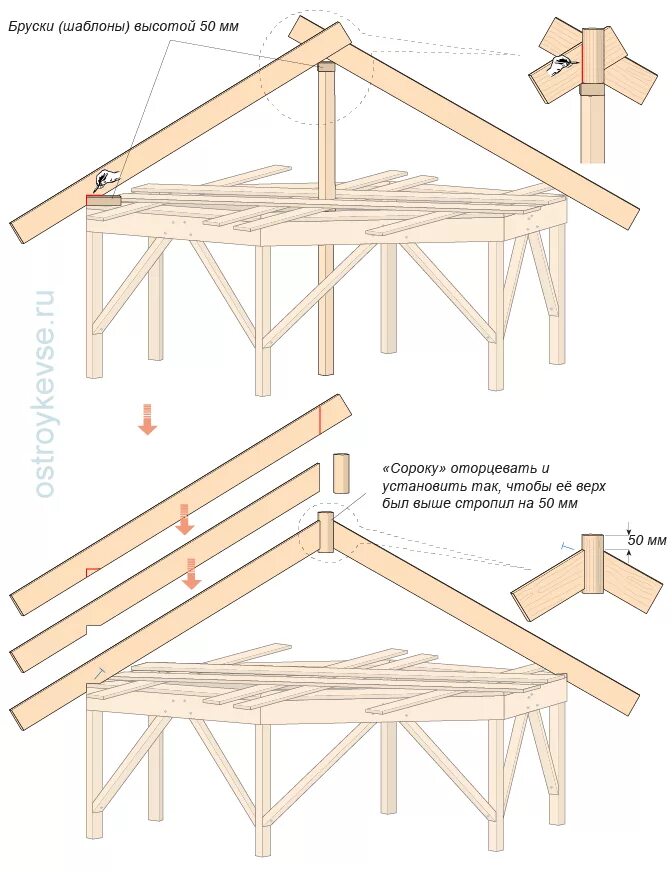 Бруски (шаблоны) высотой 50 мм

ostroykevse.ru

«Сороку» оторцевать и установить так, чтобы её верх был выше стропил на 50 мм

50 мм