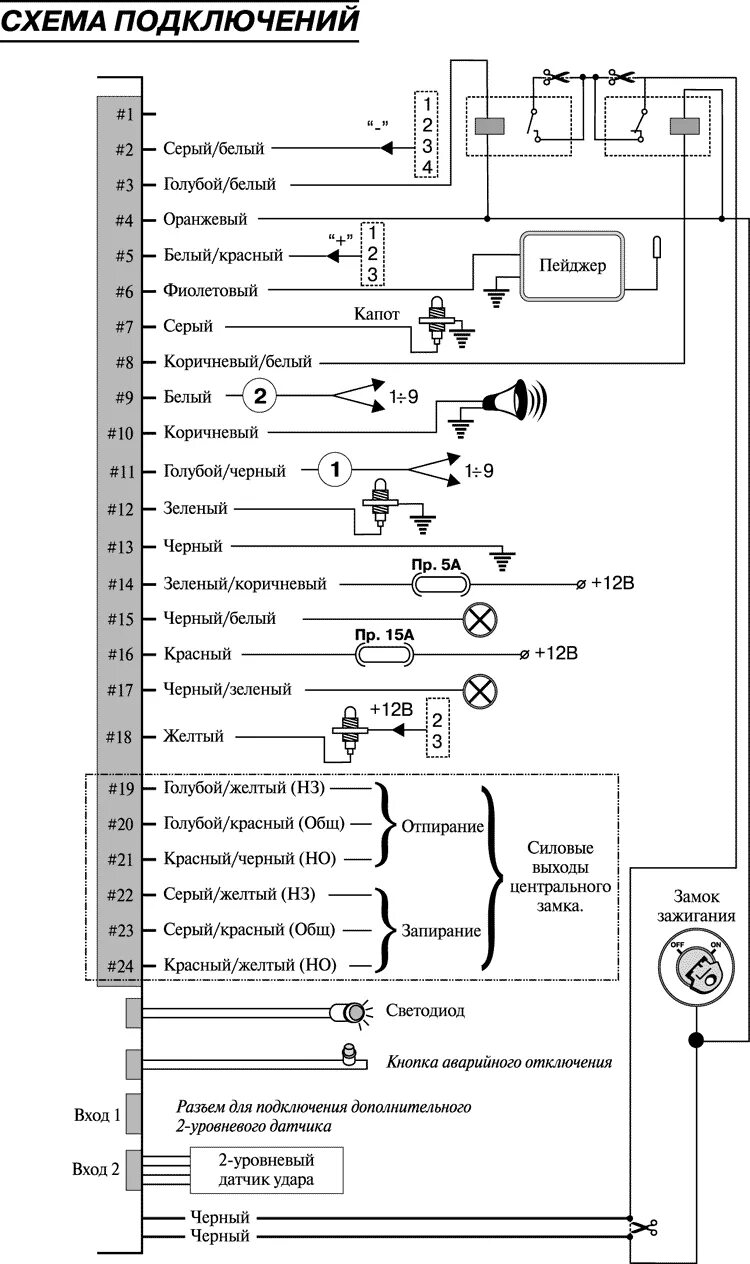 СХЕМА ПОДКЛЮЧЕНИЙ

#1
#2 Серый/белый "-" 1 2 3 4
#3 Голубой/белый
#4 Оранжевый
#5 Белый/красный "+" 1 2 3
#6 Фиолетовый Пейджер
#7 Серый Капот
#8 Коричневый/белый
#9 Белый 2 1÷9
#10 Коричневый
#11 Голубой/черный 1 1÷9
#12 Зеленый
#13 Черный
#14 Зеленый/коричневый Пр. 5А +12В
#15 Черный/белый
#16 Красный Пр. 15А +12В
#17 Черный/зеленый
#18 Желтый +12В 2 3
#19 Голубой/желтый (НЗ)
#20 Голубой/красный (Общ) Отпирание
#21 Красный/черный (НО)
#22 Серый/желтый (НЗ)
#23 Серый/красный (Общ) Запирание
#24 Красный/желтый (НО)
Силовые выходы центрального замка.

Замок зажигания
OFF ON

Светодиод
Кнопка аварийного отключения
Вход 1
Разъем для подключения дополнительного 2-уровневого датчика
Вход 2
2-уровневый датчик удара
Черный
Черный