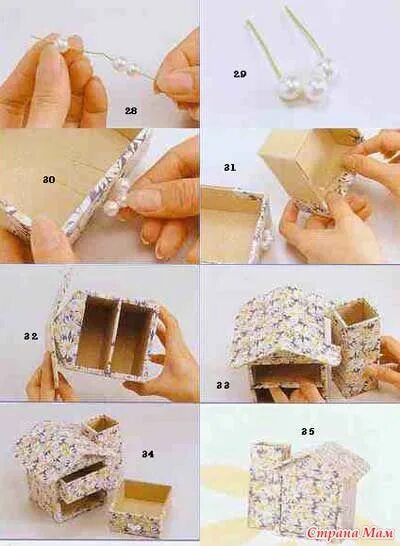 28

29

30

31

32

33

34

35

Страна Мам