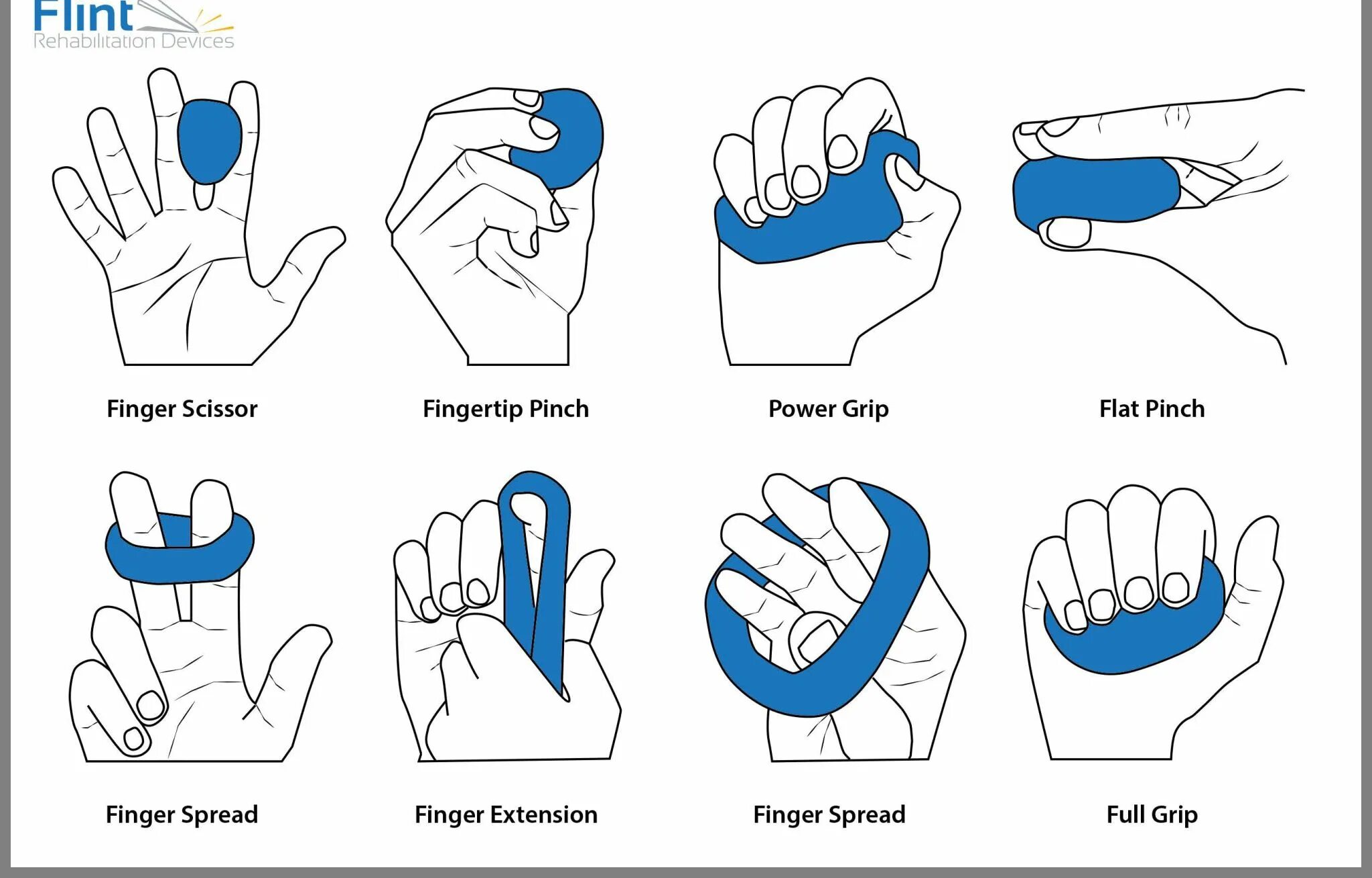 Flint
Rehabilitation Devices

Finger Scissor

Fingertip Pinch

Power Grip

Flat Pinch

Finger Spread

Finger Extension

Finger Spread

Full Grip