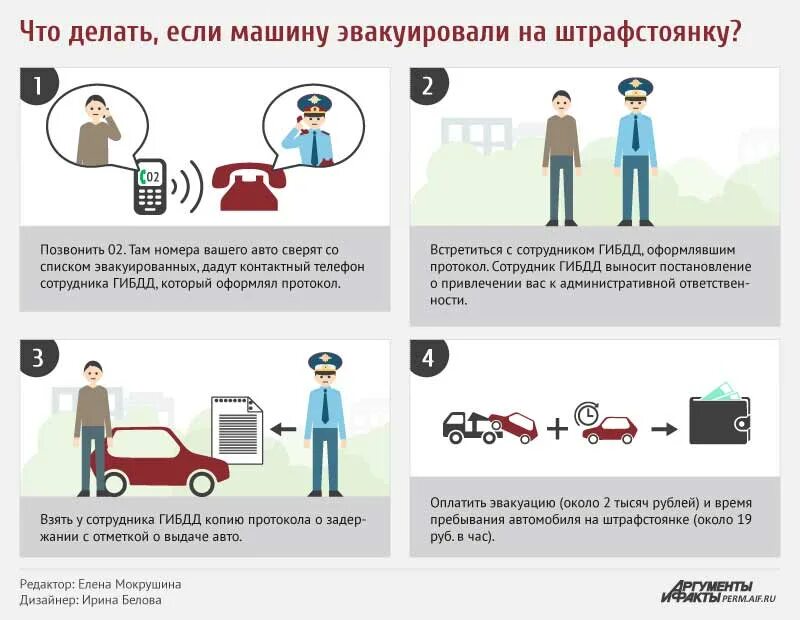 Что делать, если машину эвакуировали на штрафстоянку?

1

02

Позвонить 02. Там номера вашего авто сверят со списком эвакуированных, дадут контактный телефон сотрудника ГИБДД, который оформлял протокол.

2

Встретиться с сотрудником ГИБДД, оформлявшим протокол. Сотрудник ГИБДД выносит постановление о привлечении вас к административной ответственности.

3

Взять у сотрудника ГИБДД копию протокола о задержании с отметкой о выдаче авто.

4

Оплатить эвакуацию (около 2 тысяч рублей) и время пребывания автомобиля на штрафстоянке (около 19 руб. в час).

Редактор: Елена Мокрушина
Дизайнер: Ирина Белова

АРГУМЕНТЫ И ФАКТЫ PERM.AIF.RU