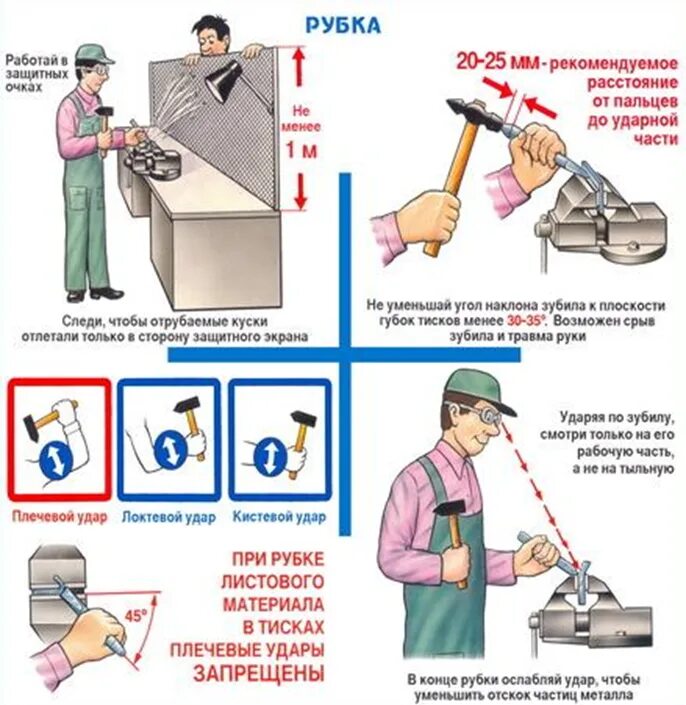 РУБКА

Работай в защитных очках

Не менее 1 м

Следи, чтобы отрубаемые куски отлетали только в сторону защитного экрана

20-25 мм - рекомендуемое расстояние от пальцев до ударной части

Не уменьшай угол наклона зубила к плоскости губок тисков менее 30-35°. Возможен срыв зубила и травма руки

Плечевой удар

Локтевой удар

Кистевой удар

45°

ПРИ РУБКЕ ЛИСТОВОГО МАТЕРИАЛА В ТИСКАХ ПЛЕЧЕВЫЕ УДАРЫ ЗАПРЕЩЕНЫ

Ударяя по зубилу, смотри только на его рабочую часть, а не на тыльную

В конце рубки ослабляй удар, чтобы уменьшить отскок частиц металла