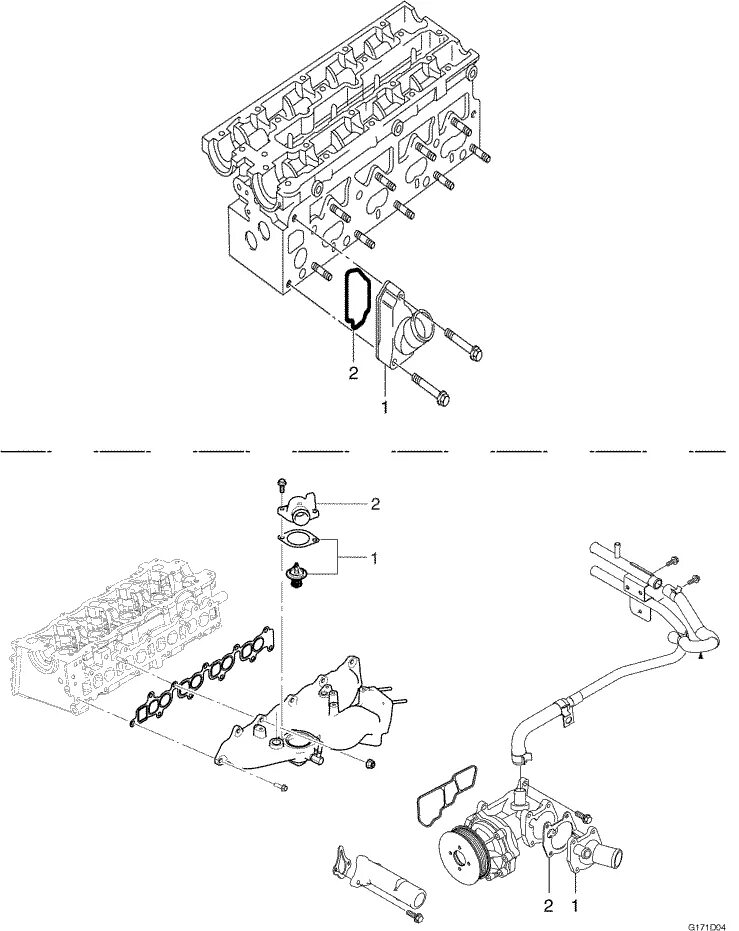 2
1

2
1

2 1
G171D04