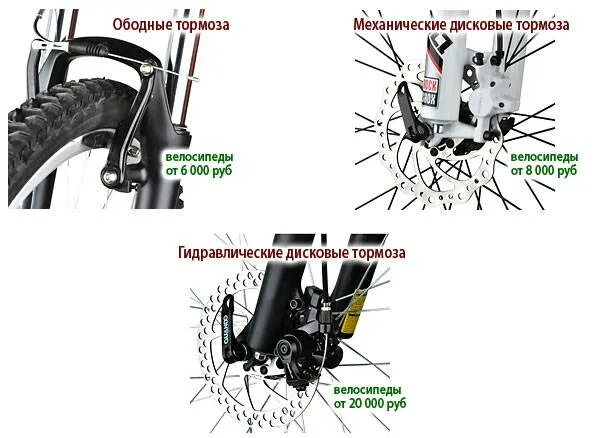 Ободные тормоза

велосипеды
от 6 000 руб

Механические дисковые тормоза

велосипеды
от 8 000 руб

Гидравлические дисковые тормоза

QUANDO

велосипеды
от 20 000 руб